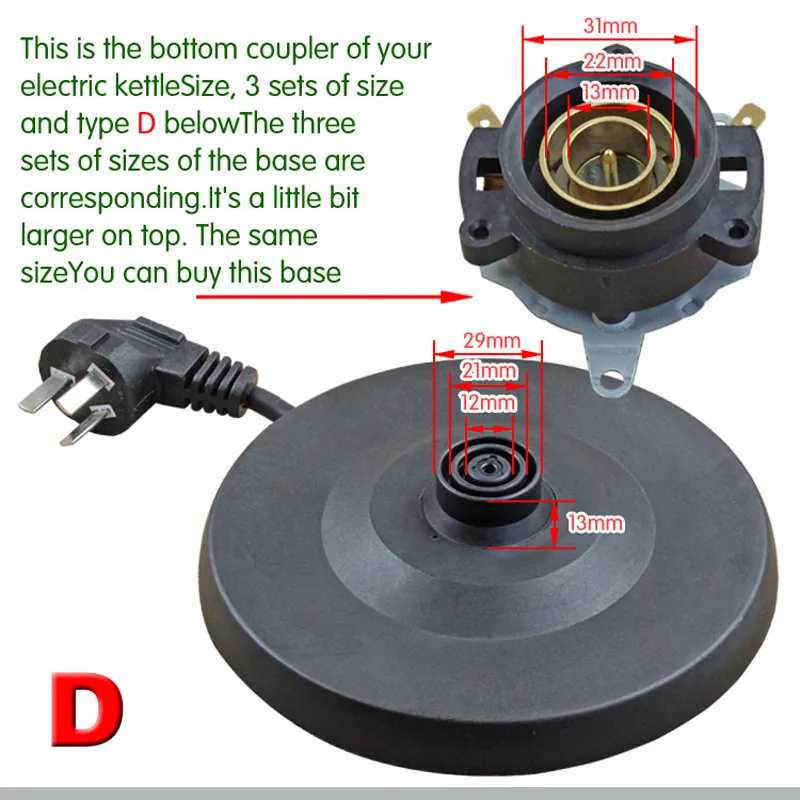 This is the bottom coupler of your electric kettleSize, 3 sets of size and type D belowThe three sets of sizes of the base are corresponding.It's a little bit larger on top. The same sizeYou can buy this base

31mm
22mm
13mm

29mm
21mm
12mm
13mm

D