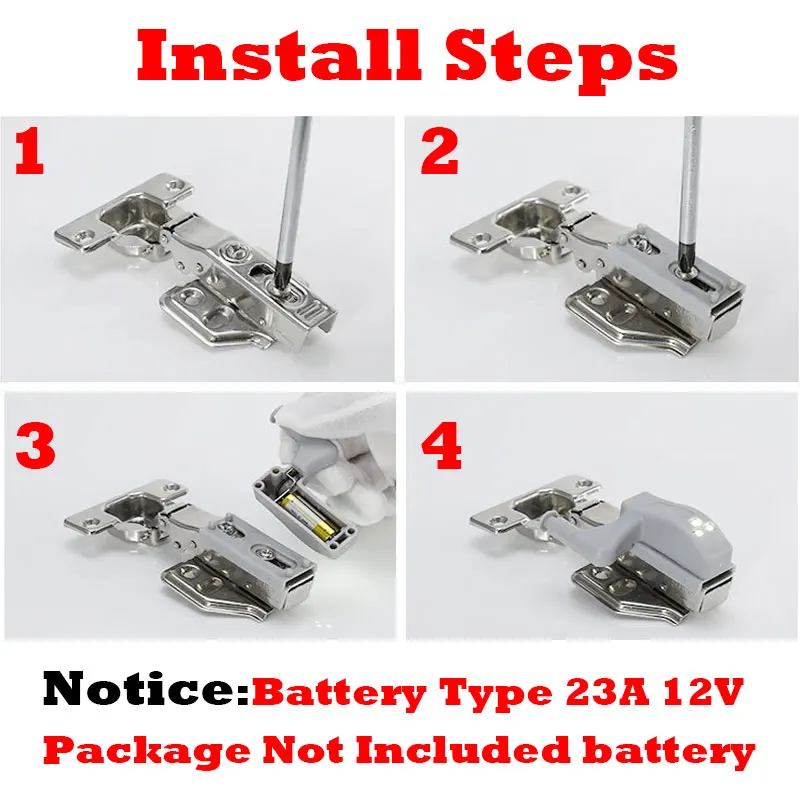 Install Steps

1

2

3

4

Notice:Battery Type 23A 12V
Package Not Included battery