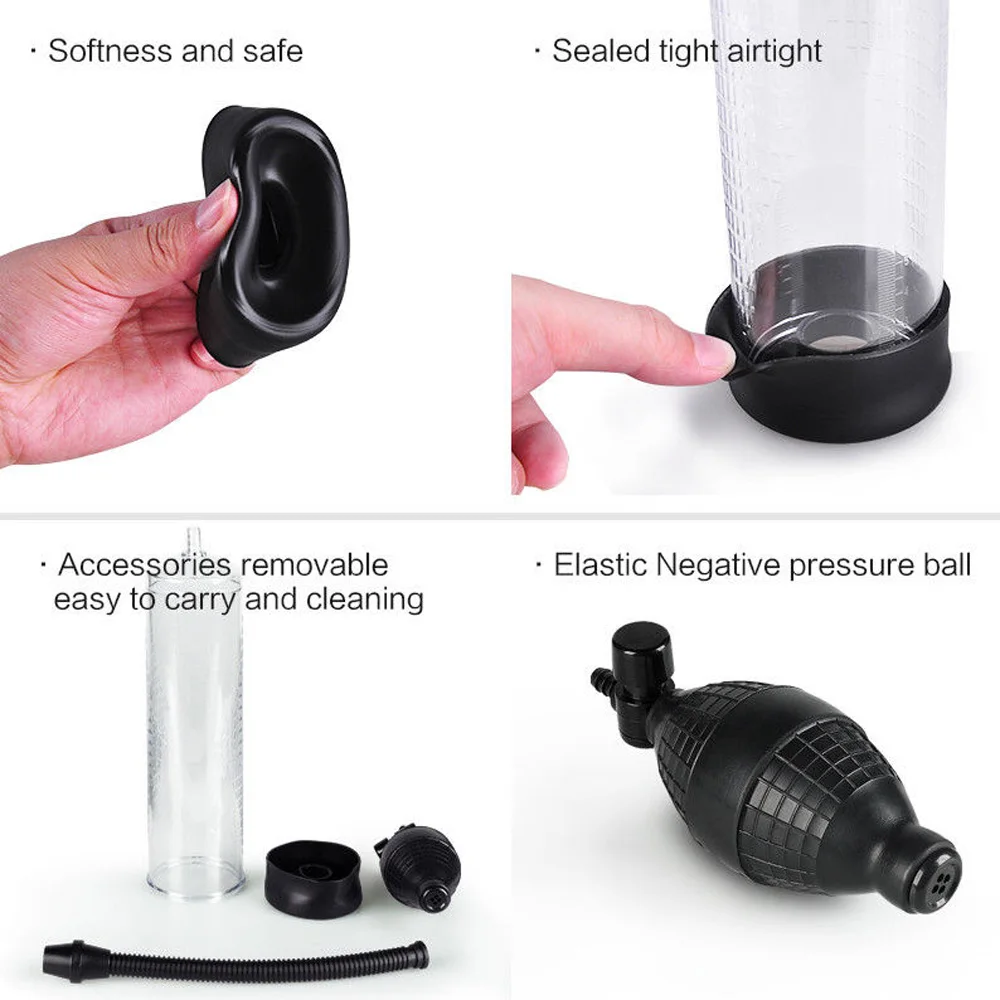 · Softness and safe

· Sealed tight airtight

· Accessories removable easy to carry and cleaning

· Elastic Negative pressure ball