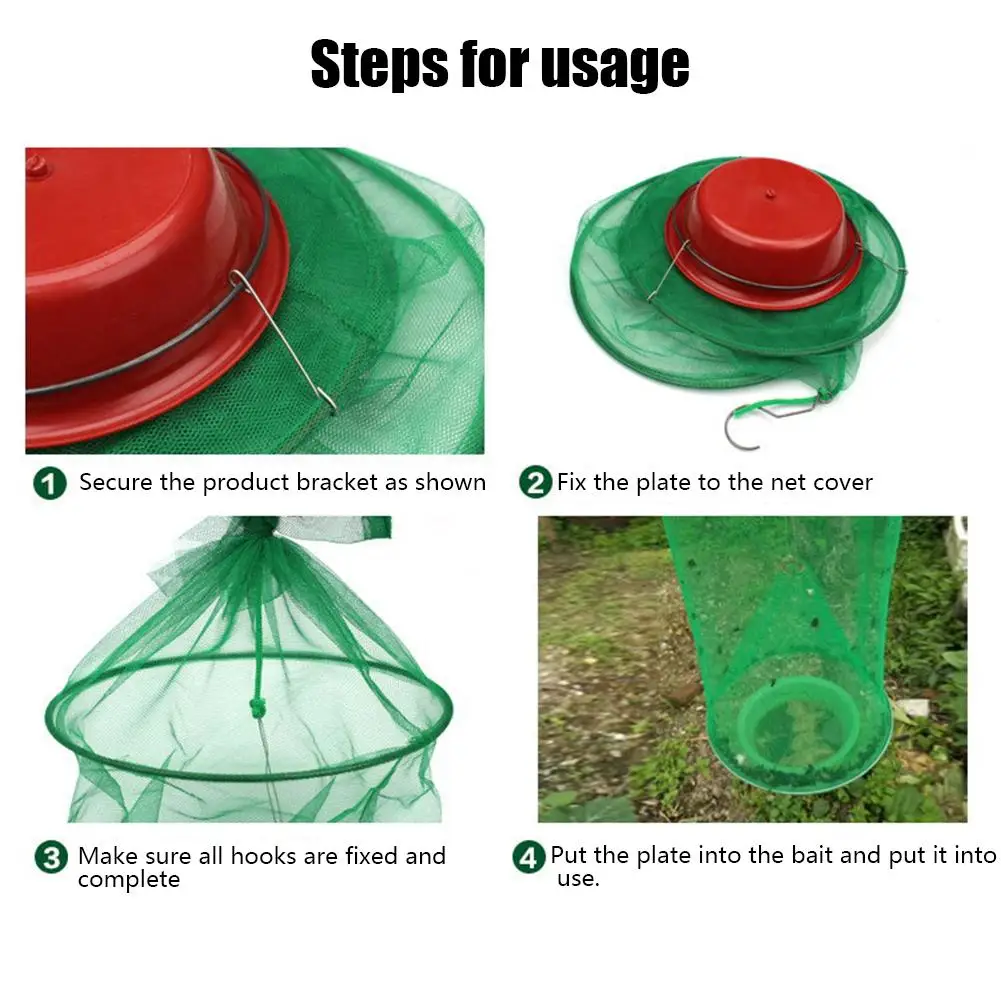 Steps for usage

1 Secure the product bracket as shown

2 Fix the plate to the net cover

3 Make sure all hooks are fixed and complete

4 Put the plate into the bait and put it into use.