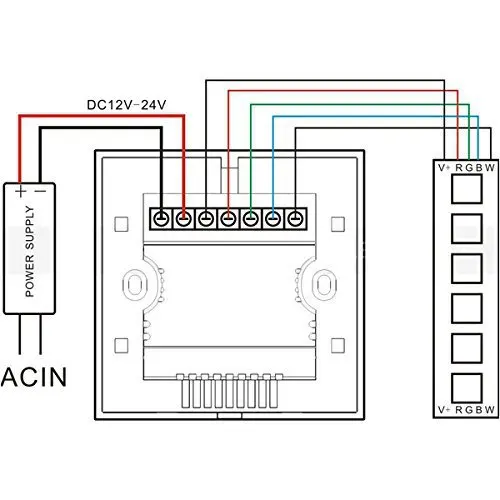 DC12V-24V

+ −

POWER SUPPLY

ACIN

V+ R G B W

V+ R G B W