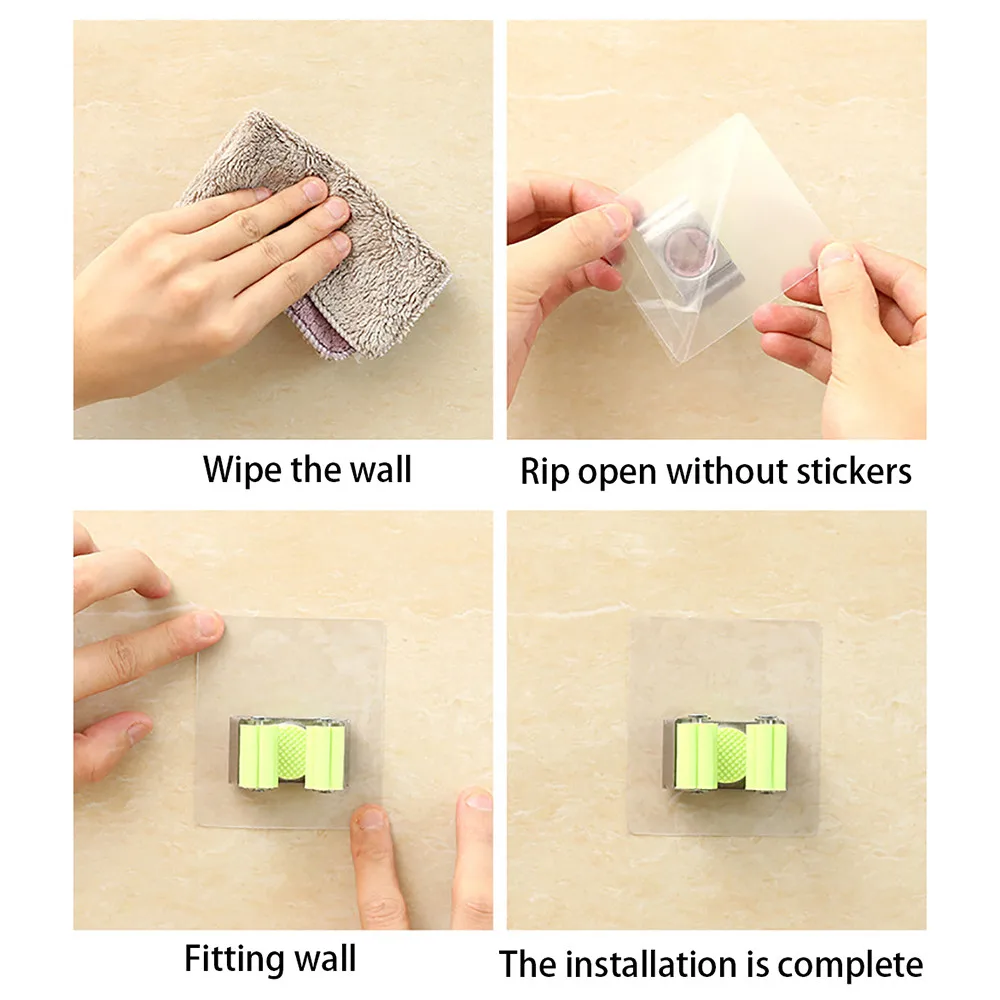 Wipe the wall

Rip open without stickers

Fitting wall

The installation is complete