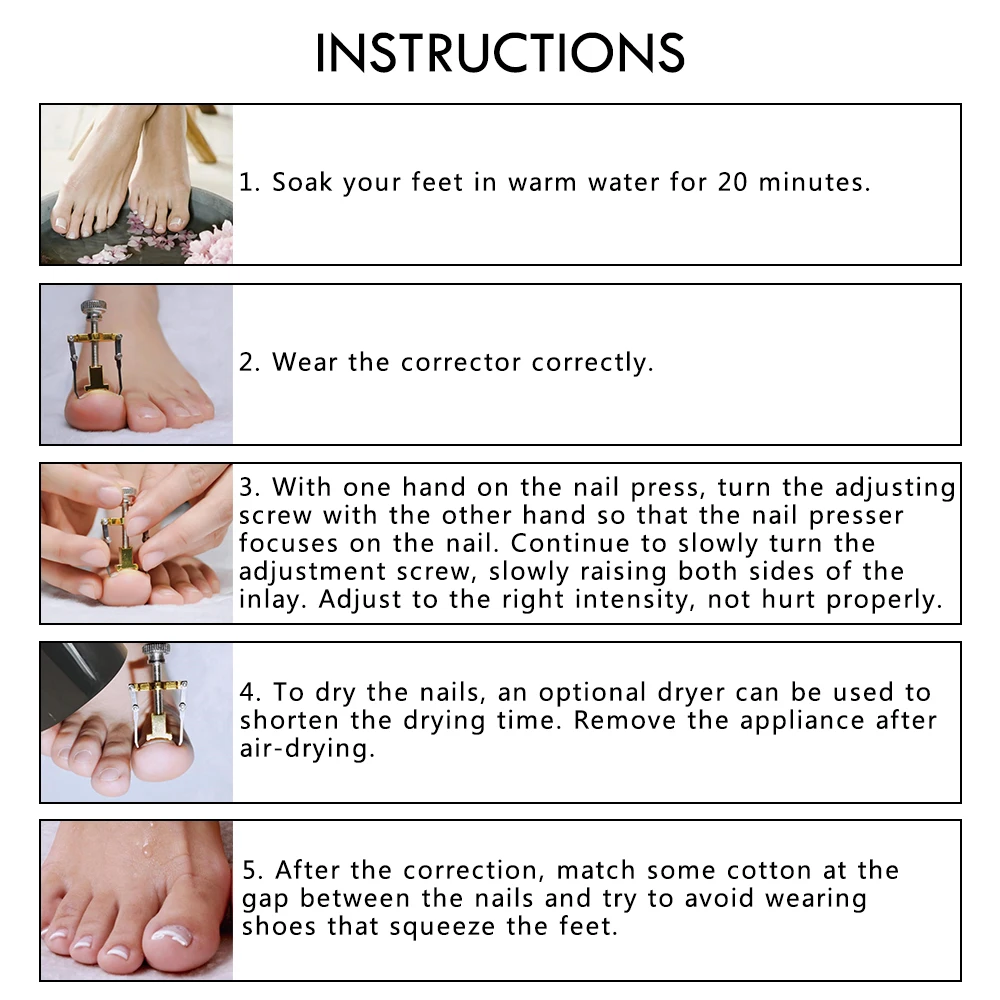 INSTRUCTIONS

1. Soak your feet in warm water for 20 minutes.

2. Wear the corrector correctly.

3. With one hand on the nail press, turn the adjusting screw with the other hand so that the nail presser focuses on the nail. Continue to slowly turn the adjustment screw, slowly raising both sides of the inlay. Adjust to the right intensity, not hurt properly.

4. To dry the nails, an optional dryer can be used to shorten the drying time. Remove the appliance after air-drying.

5. After the correction, match some cotton at the gap between the nails and try to avoid wearing shoes that squeeze the feet.