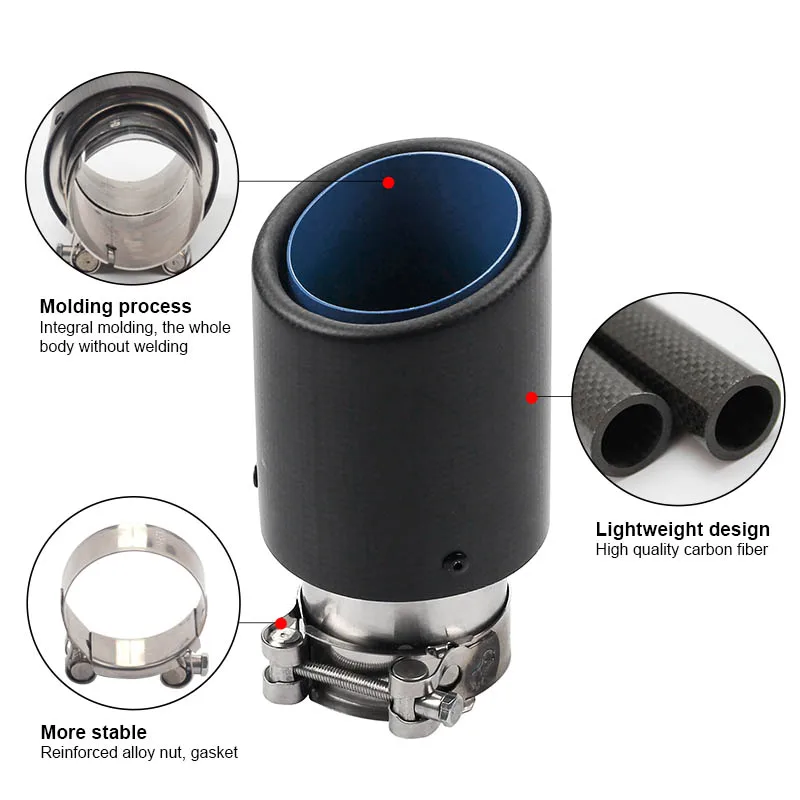 Molding process
Integral molding, the whole body without welding

Lightweight design
High quality carbon fiber

More stable
Reinforced alloy nut, gasket