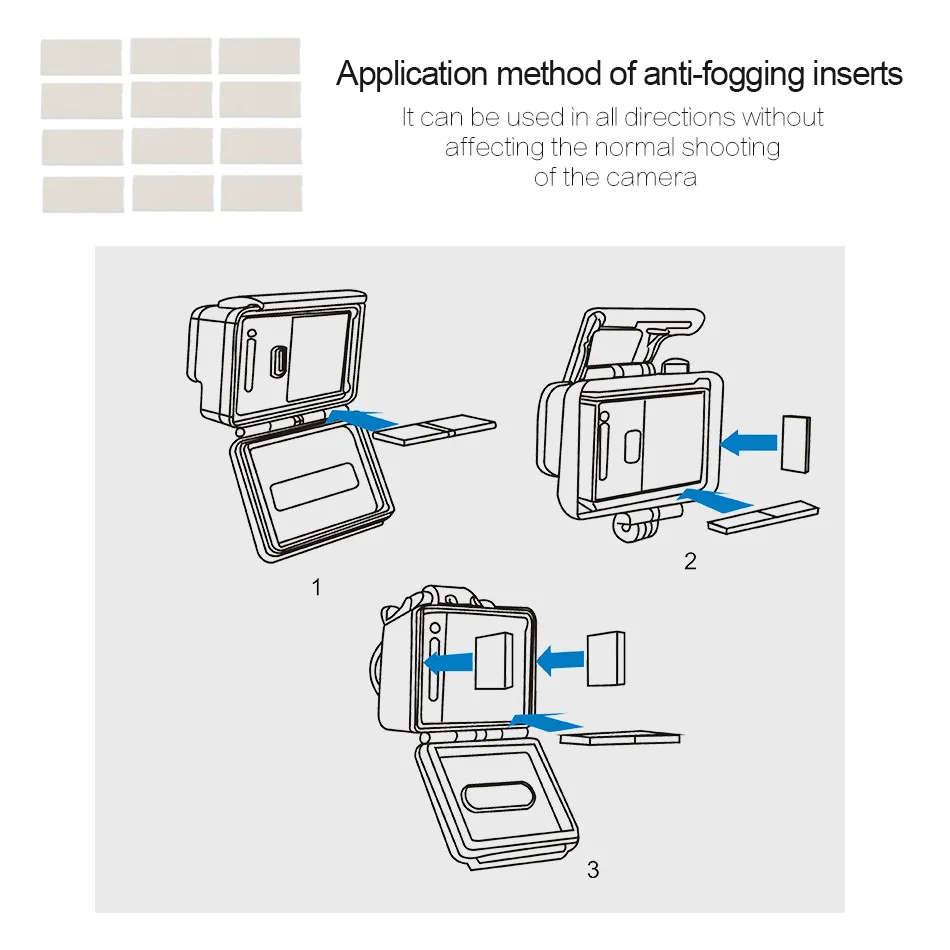 Application method of anti-fogging inserts

It can be used in all directions without affecting the normal shooting of the camera

1

2

3