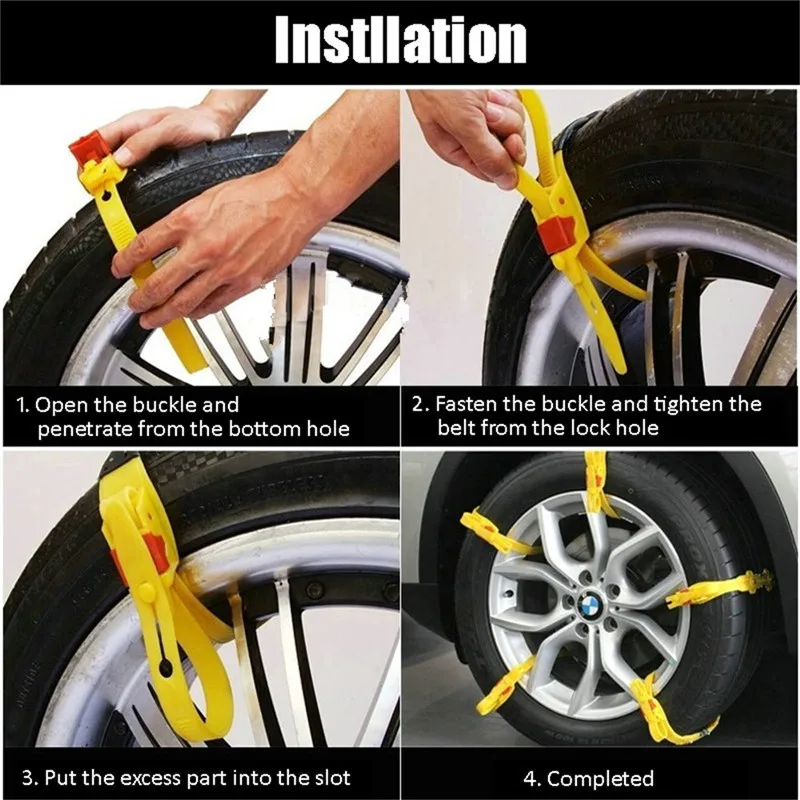 Instllation

1. Open the buckle and penetrate from the bottom hole

2. Fasten the buckle and tighten the belt from the lock hole

3. Put the excess part into the slot

4. Completed