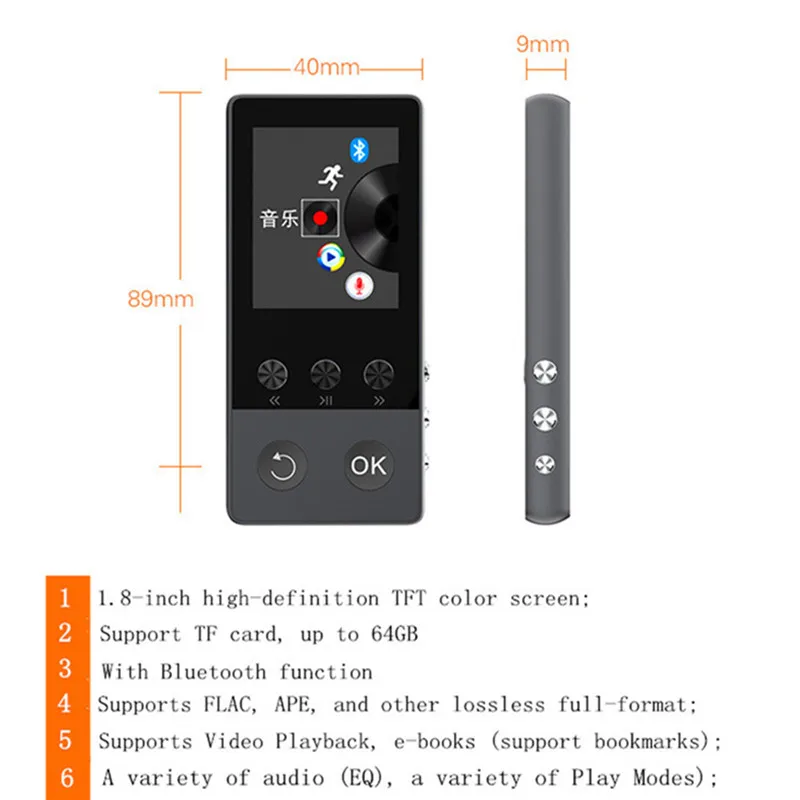 40mm

9mm

89mm

音乐

OK

1 1.8-inch high-definition TFT color screen;
2 Support TF card, up to 64GB
3 With Bluetooth function
4 Supports FLAC, APE, and other lossless full-format;
5 Supports Video Playback, e-books (support bookmarks);
6 A variety of audio (EQ), a variety of Play Modes);