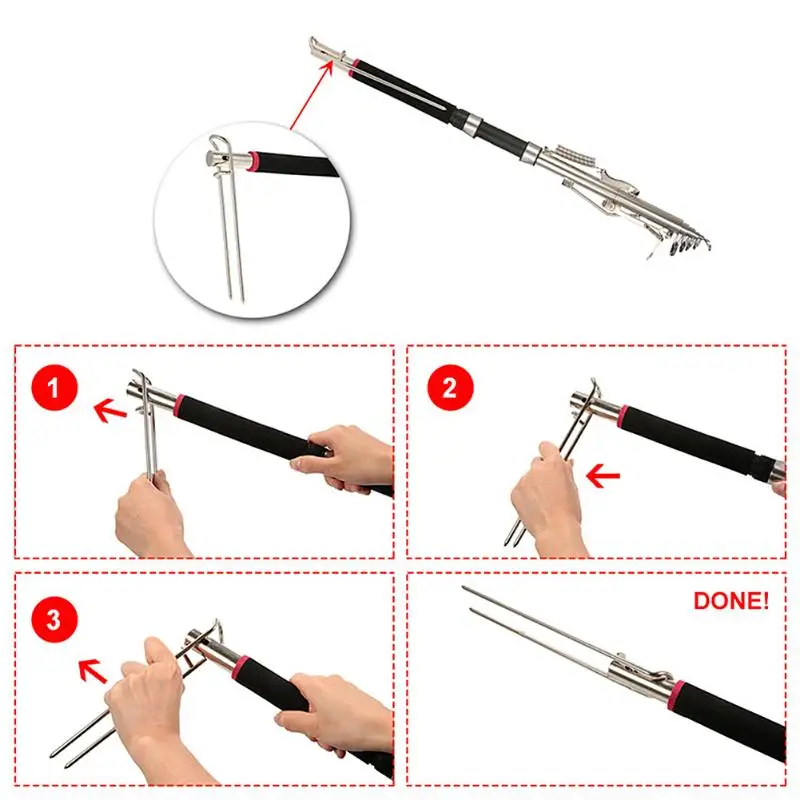 1

2

3

DONE!