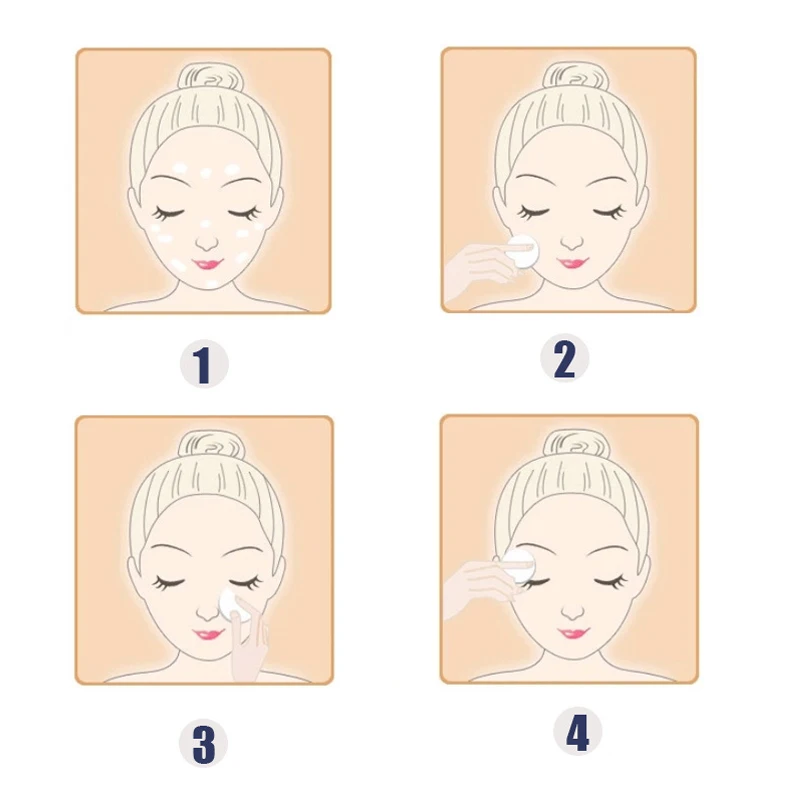 1

2

3

4