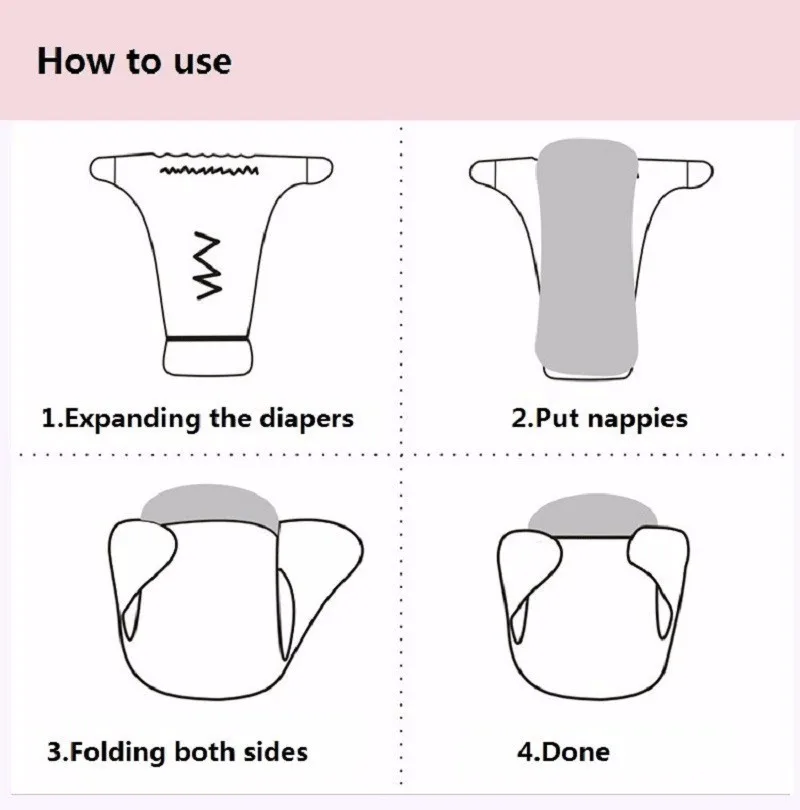 How to use

1.Expanding the diapers

2.Put nappies

3.Folding both sides

4.Done