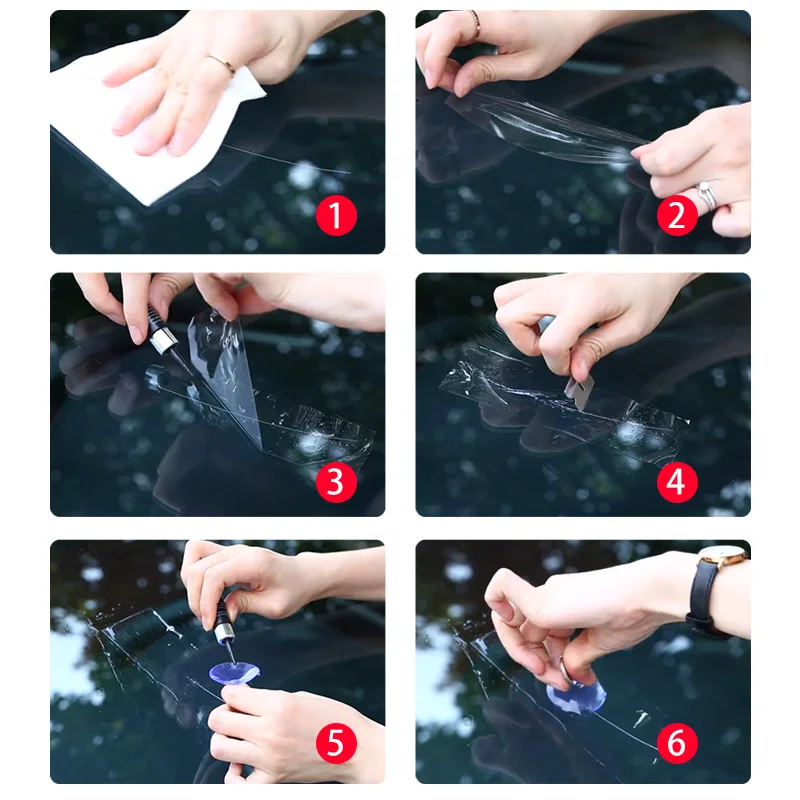 1
2
3
4
5
6