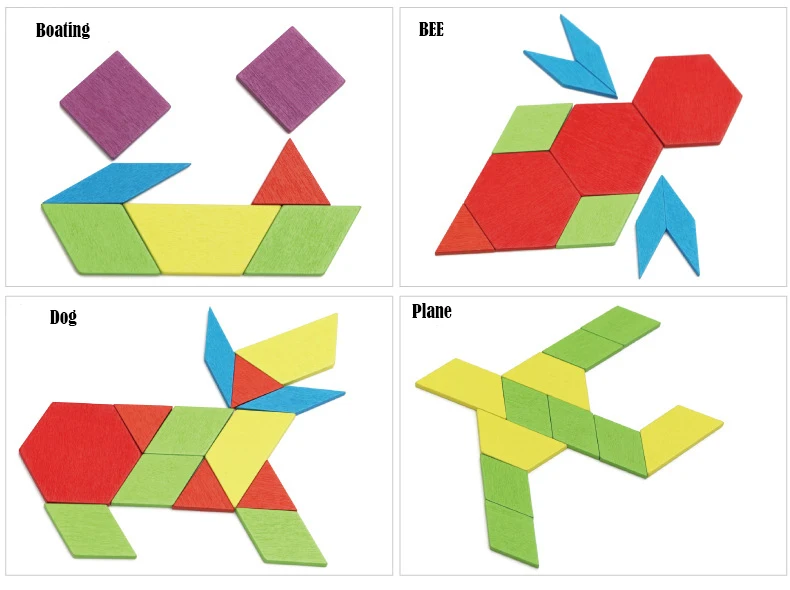 Boating

BEE

Dog

Plane