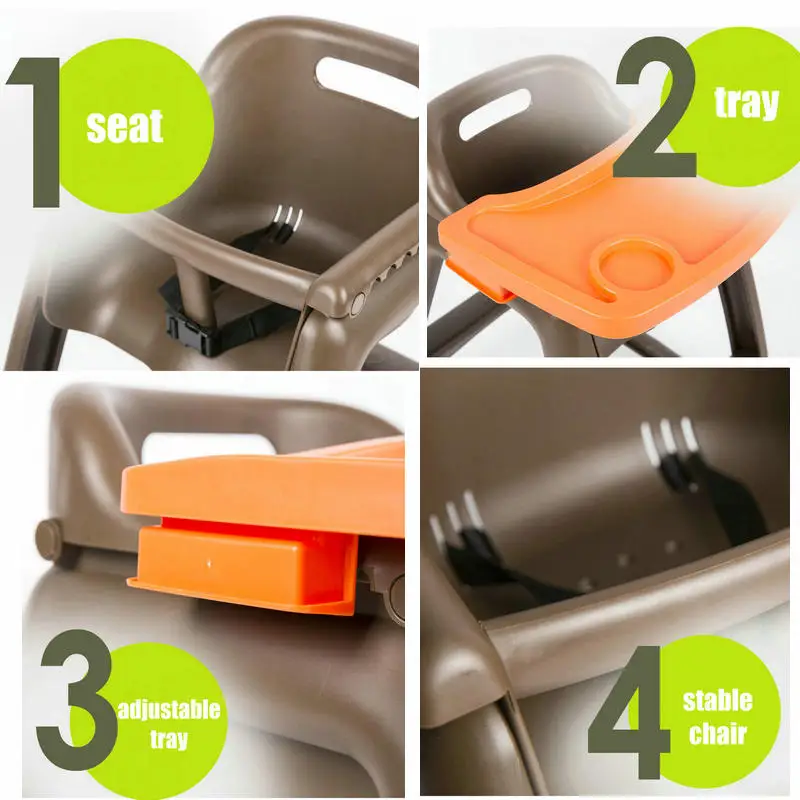 1 seat

2 tray

3 adjustable tray

4 stable chair