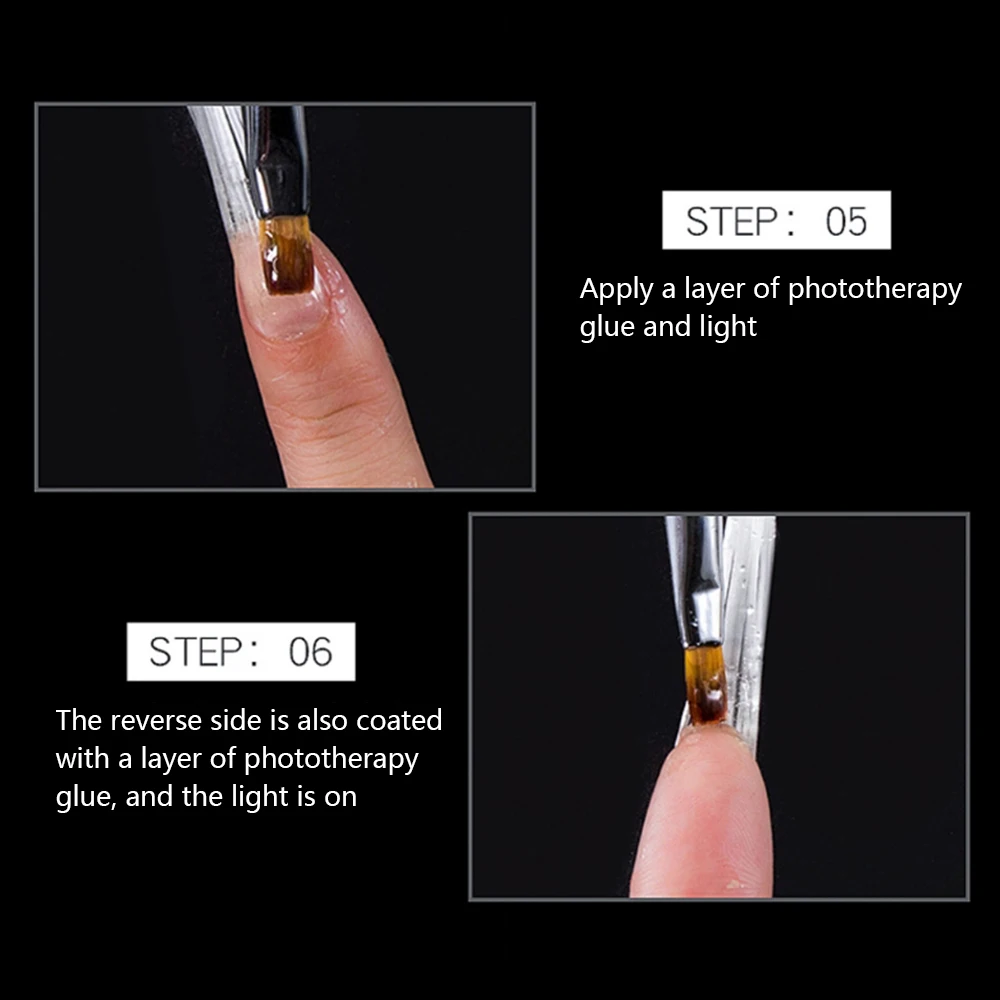 STEP: 05

Apply a layer of phototherapy glue and light

STEP: 06

The reverse side is also coated with a layer of phototherapy glue, and the light is on