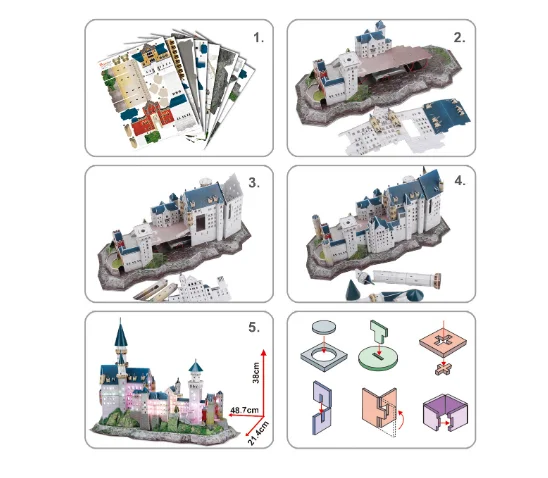 1.

2.

3.

4.

5.

38cm

48.7cm

21.4cm