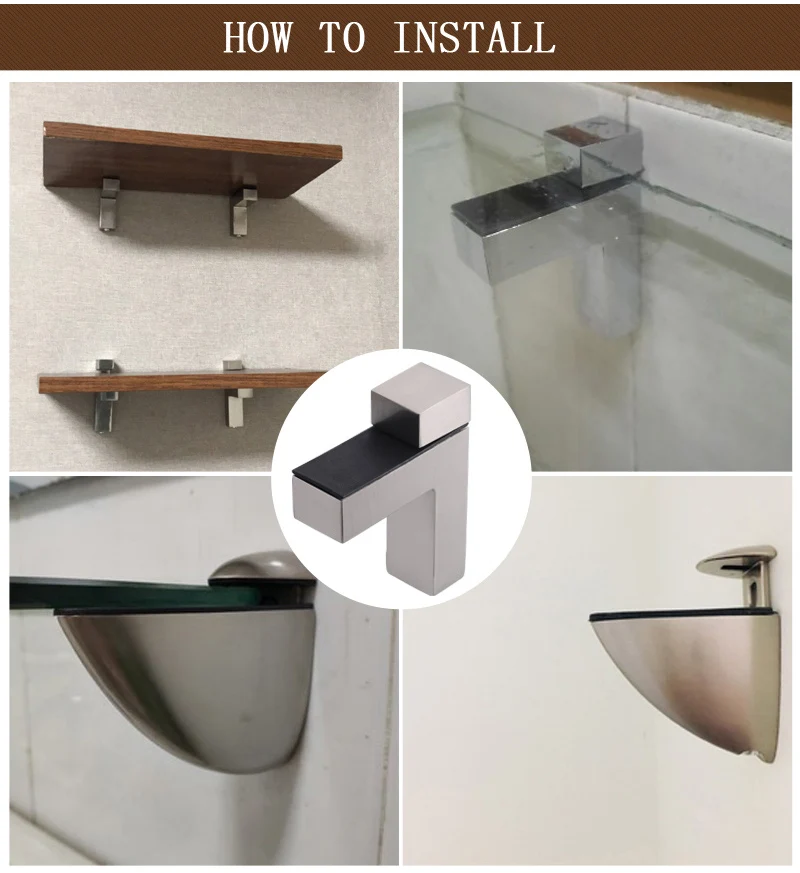 HOW TO INSTALL