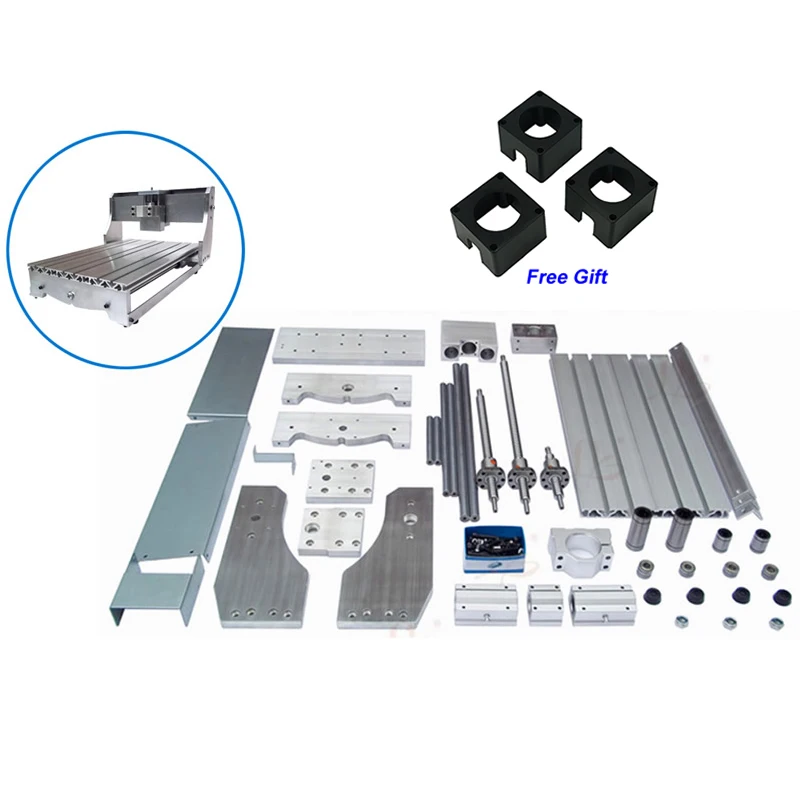 Free Gift