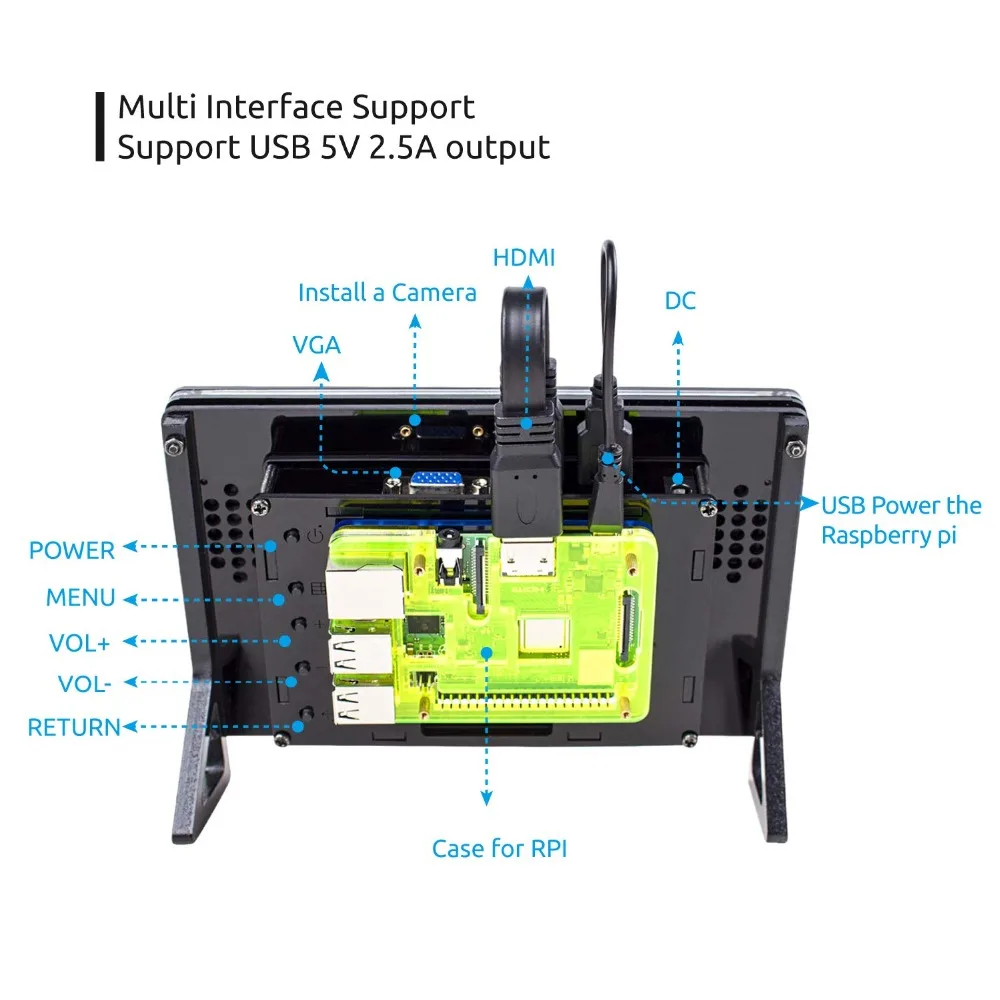 Multi Interface Support
Support USB 5V 2.5A output

HDMI

Install a Camera

DC

VGA

USB Power the Raspberry pi

POWER

MENU

VOL+

VOL-

RETURN

Case for RPI