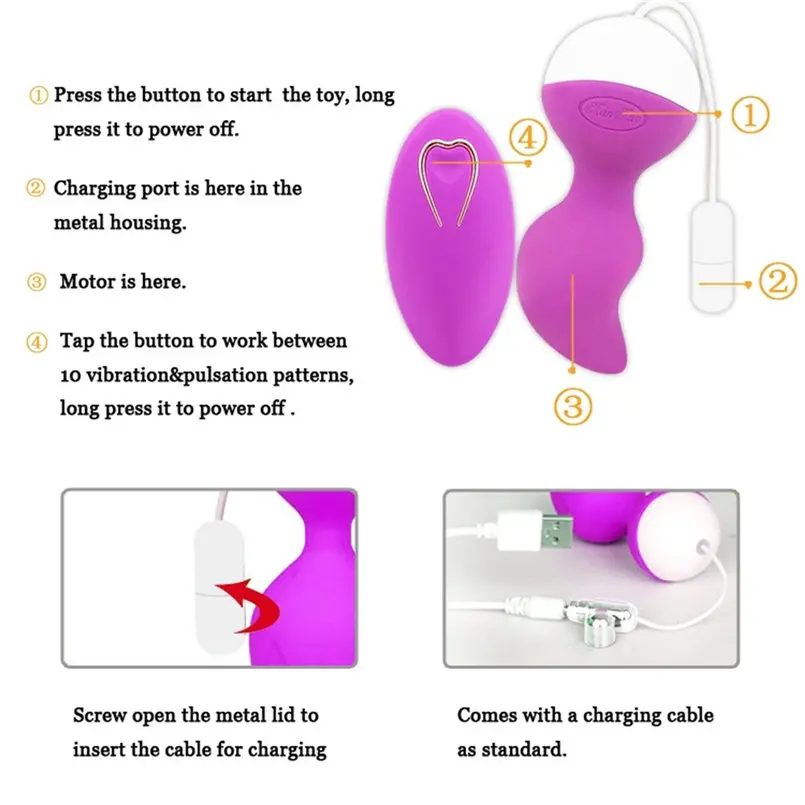 ① Press the button to start the toy, long press it to power off.

② Charging port is here in the metal housing.

③ Motor is here.

④ Tap the button to work between 10 vibration&pulsation patterns, long press it to power off .

④

①

②

③

Screw open the metal lid to insert the cable for charging

Comes with a charging cable as standard.