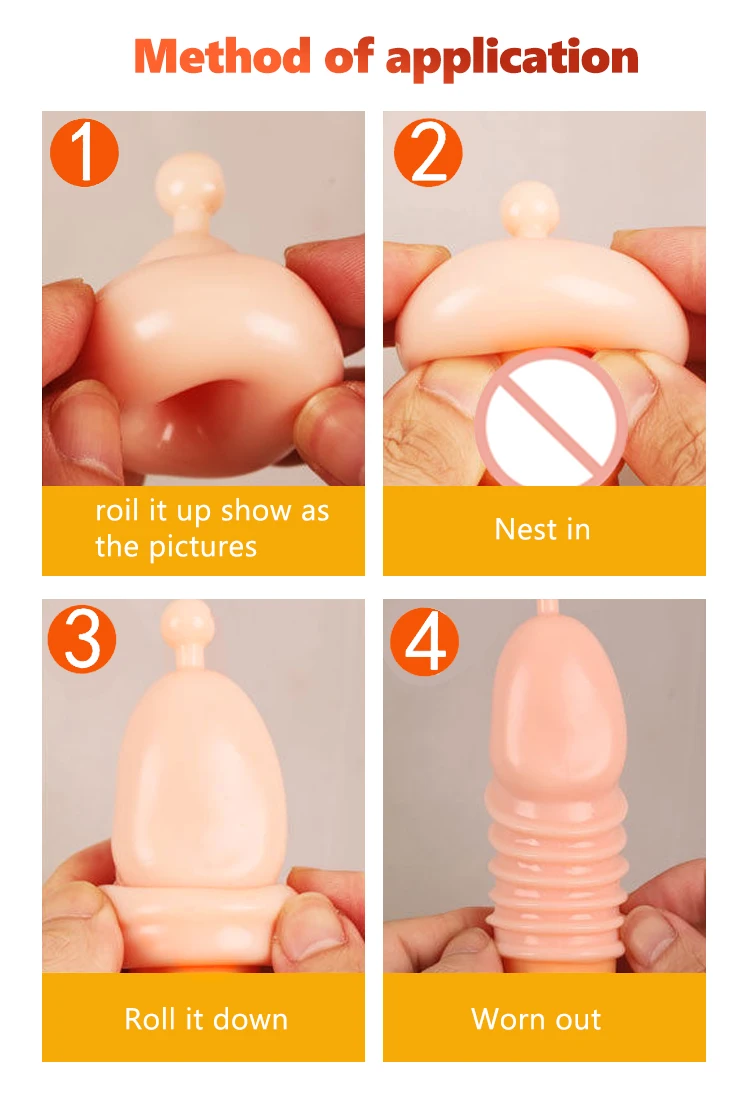 Method of application

1

roil it up show as the pictures

2

Nest in

3

Roll it down

4

Worn out