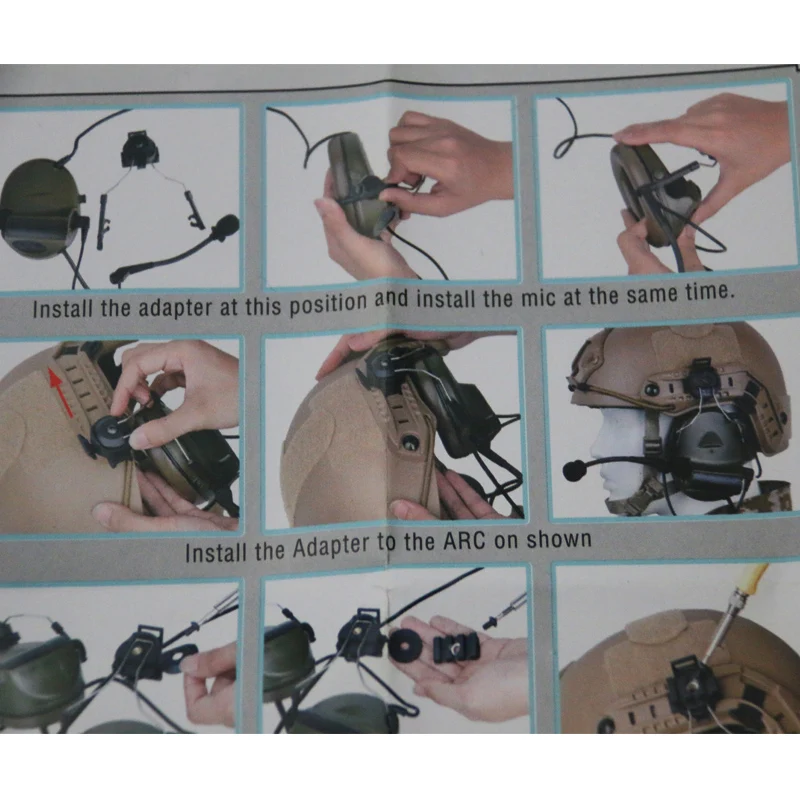 Install the adapter at this position and install the mic at the same time.

Install the Adapter to the ARC on shown