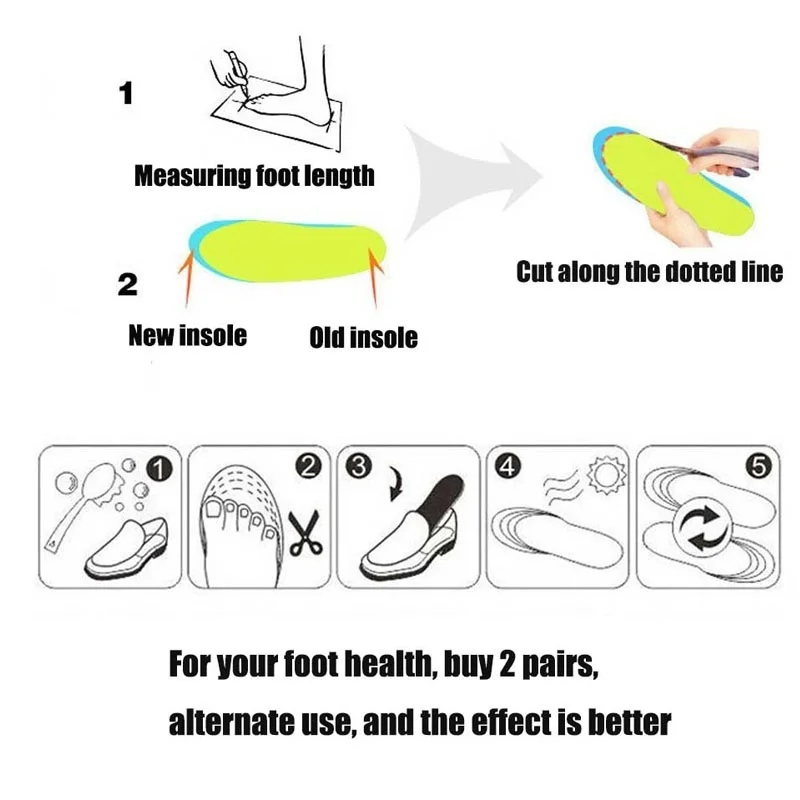 1

Measuring foot length

2

New insole

Old insole

Cut along the dotted line

1

2

3

4

5

For your foot health, buy 2 pairs, alternate use, and the effect is better