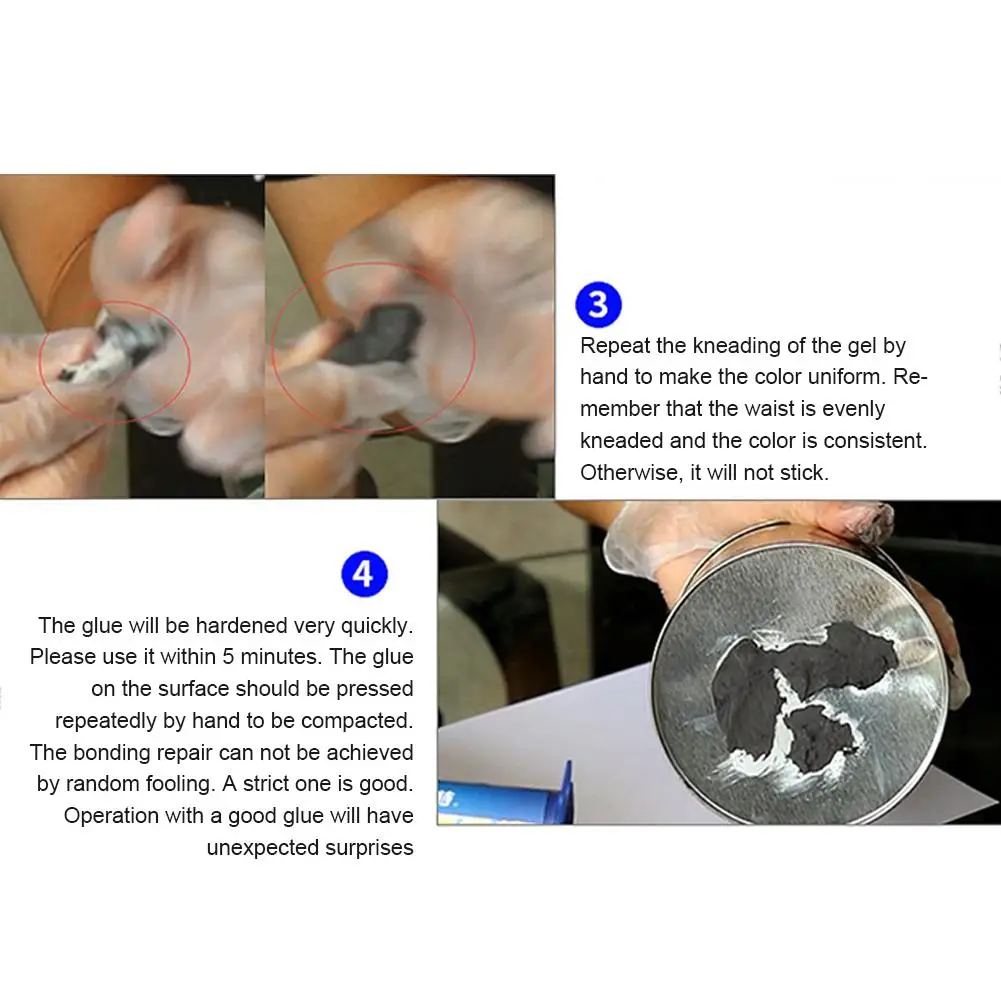 3

Repeat the kneading of the gel by hand to make the color uniform. Remember that the waist is evenly kneaded and the color is consistent. Otherwise, it will not stick.

4

The glue will be hardened very quickly. Please use it within 5 minutes. The glue on the surface should be pressed repeatedly by hand to be compacted. The bonding repair can not be achieved by random fooling. A strict one is good. Operation with a good glue will have unexpected surprises