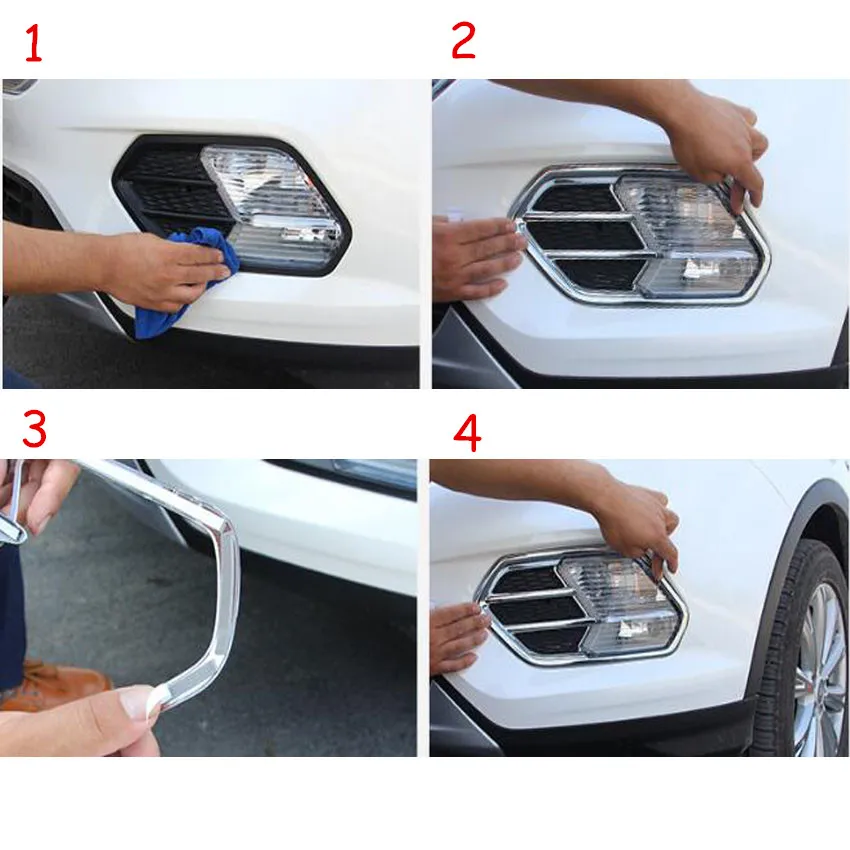 1

2

3

4