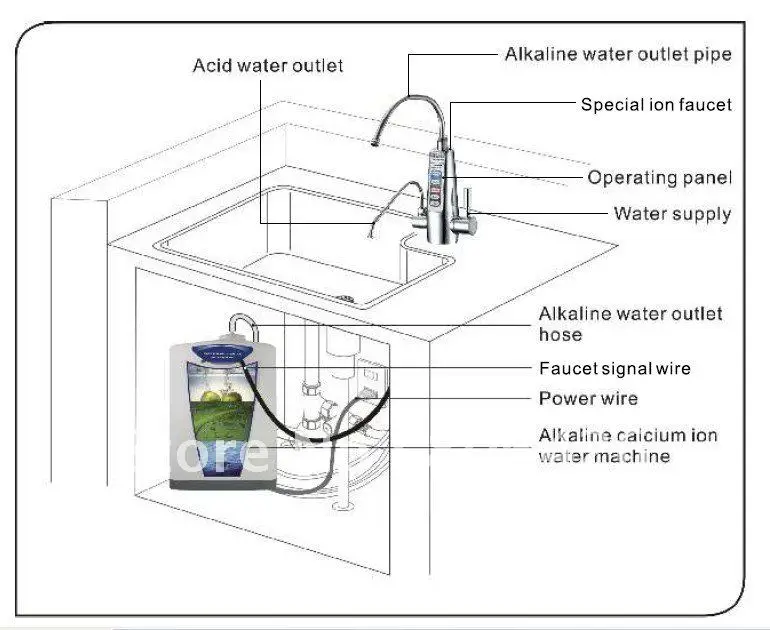 Acid water outlet

Alkaline water outlet pipe

Special ion faucet

Operating panel

Water supply

Alkaline water outlet hose

Faucet signal wire

Power wire

Alkaline calcium ion water machine

ore