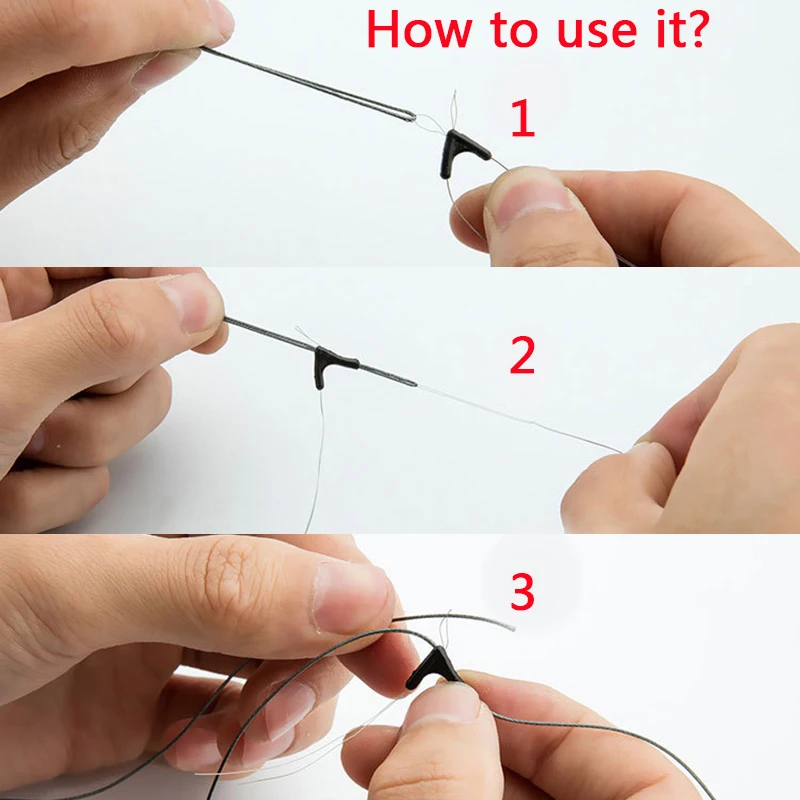 How to use it?

1

2

3