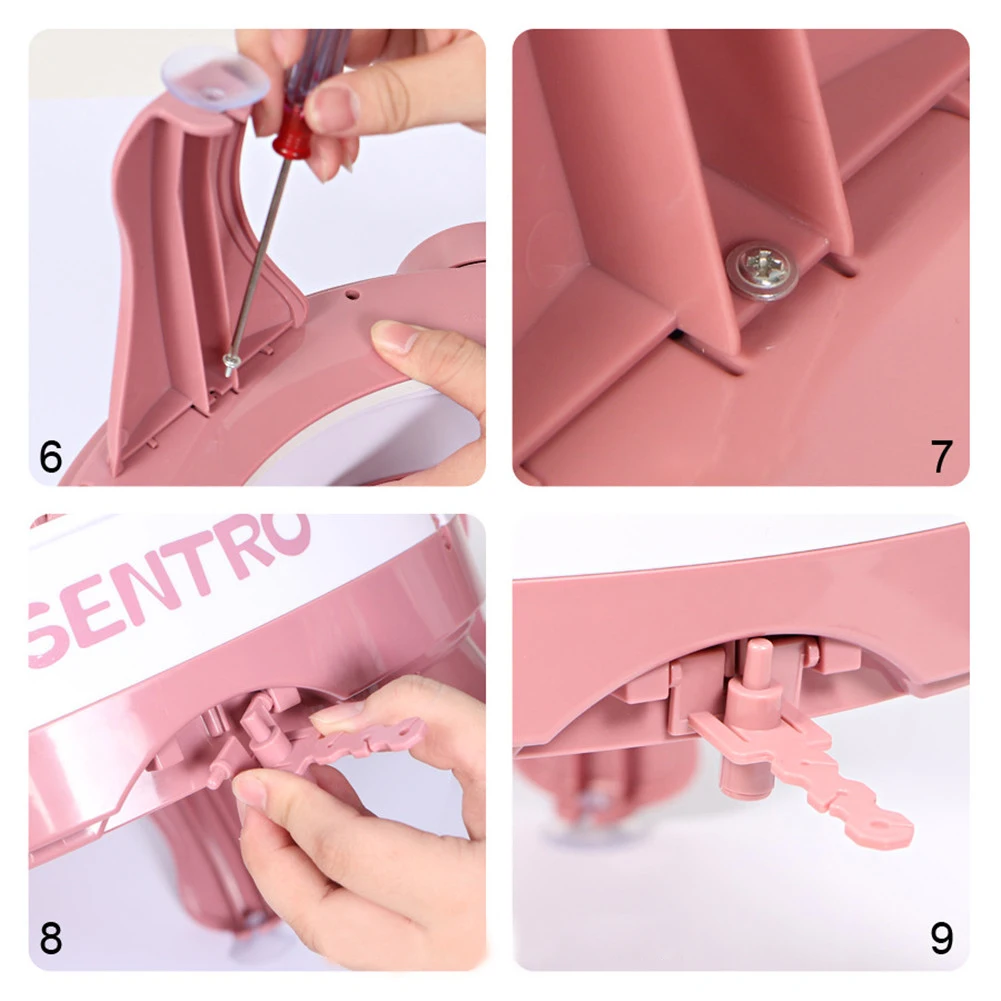 6

7

SENTRO

8

9