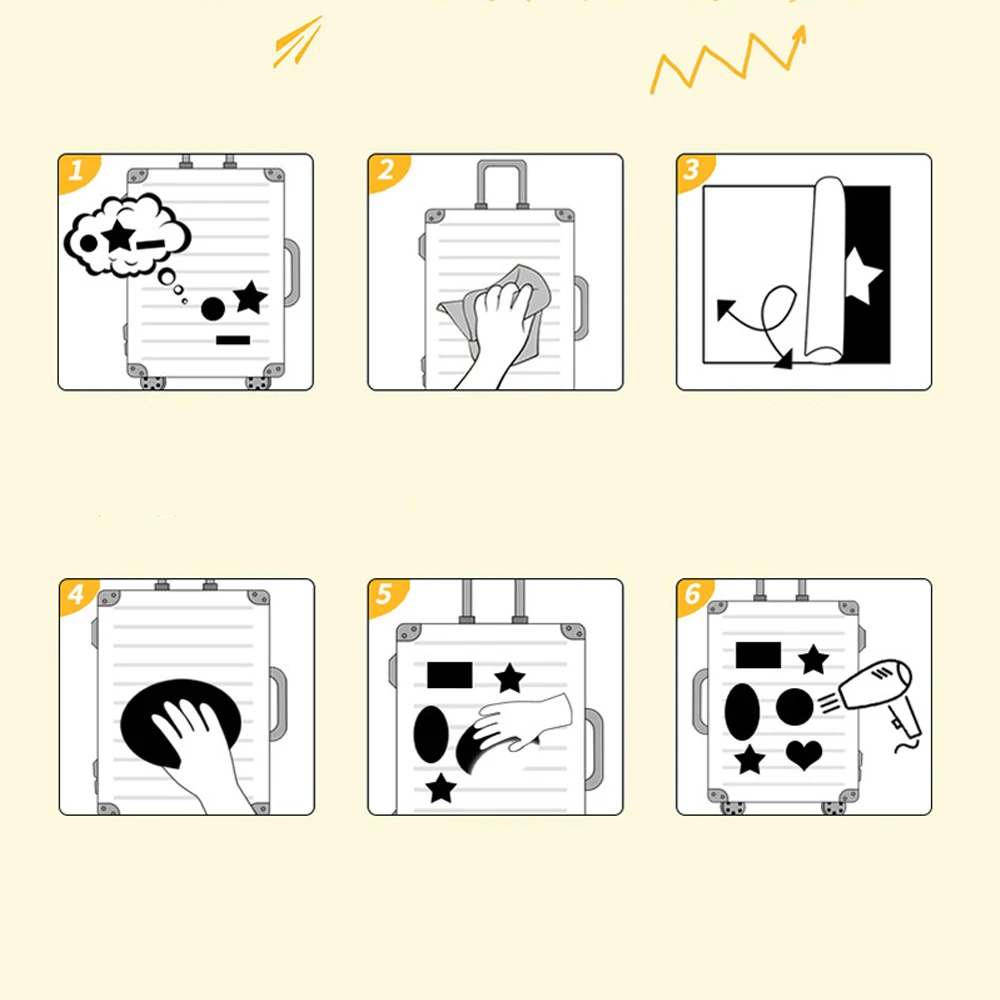 1
2
3
4
5
6