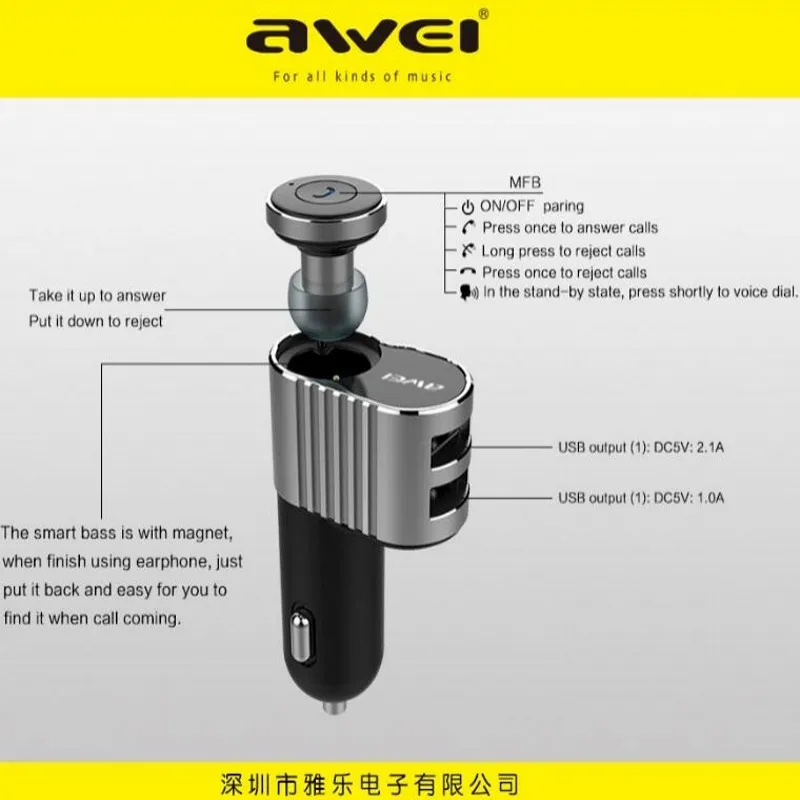 awei®
For all kinds of music

MFB
ON/OFF paring
Press once to answer calls
Long press to reject calls
Press once to reject calls
In the stand-by state, press shortly to voice dial.

Take it up to answer
Put it down to reject

awei

USB output (1): DC5V: 2.1A

USB output (1): DC5V: 1.0A

The smart bass is with magnet, when finish using earphone, just put it back and easy for you to find it when call coming.

深圳市雅乐电子有限公司