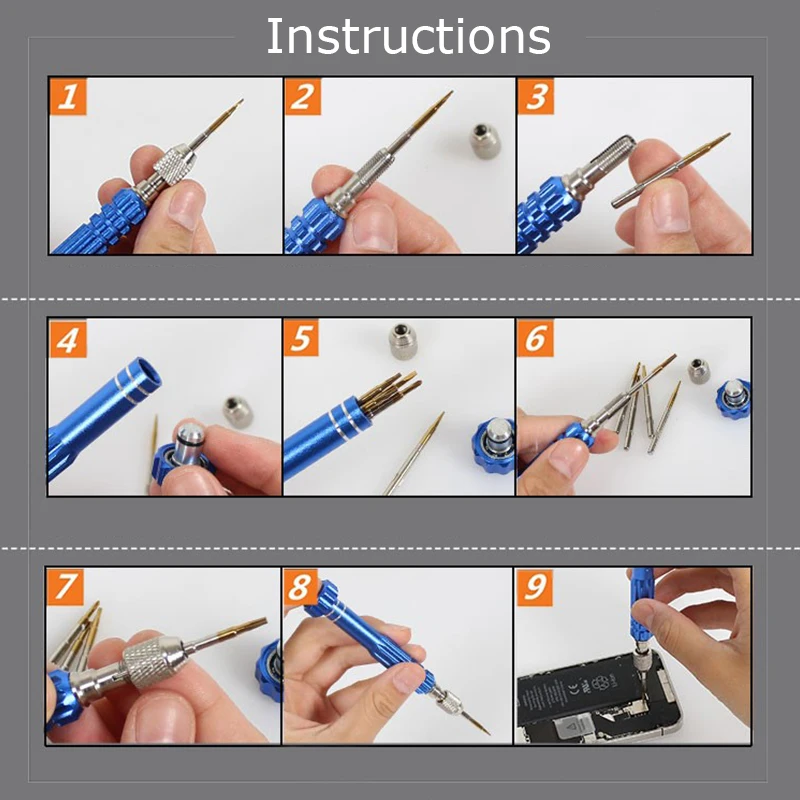 Instructions

1

2

3

4

5

6

7

8

9