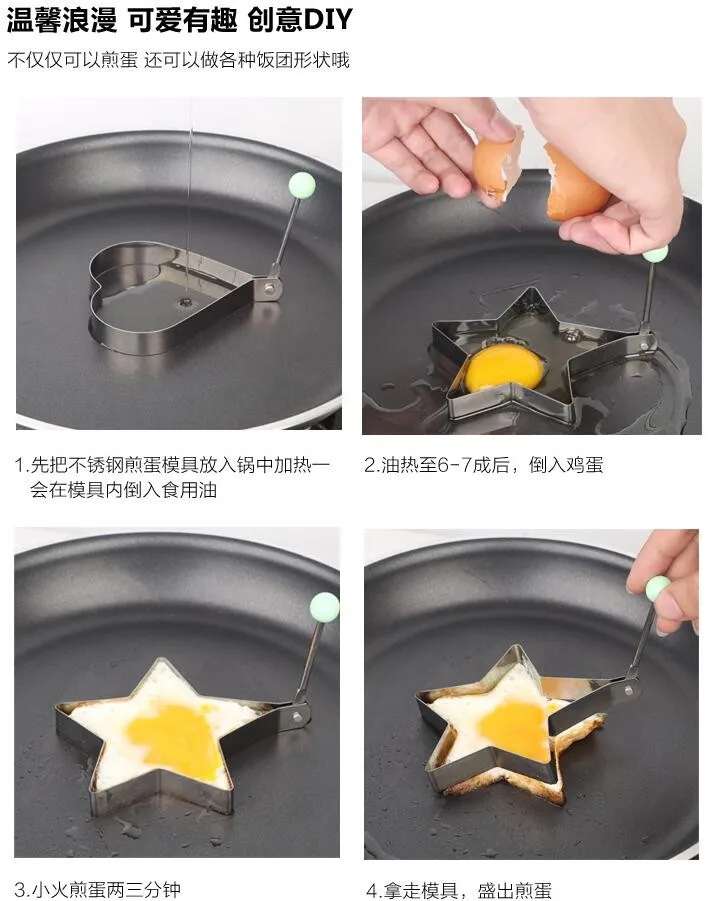 温馨浪漫 可爱有趣 创意DIY

不仅仅可以煎蛋 还可以做各种饭团形状哦

1.先把不锈钢煎蛋模具放入锅中加热一会在模具内倒入食用油

2.油热至6-7成后，倒入鸡蛋

3.小火煎蛋两三分钟

4.拿走模具，盛出煎蛋