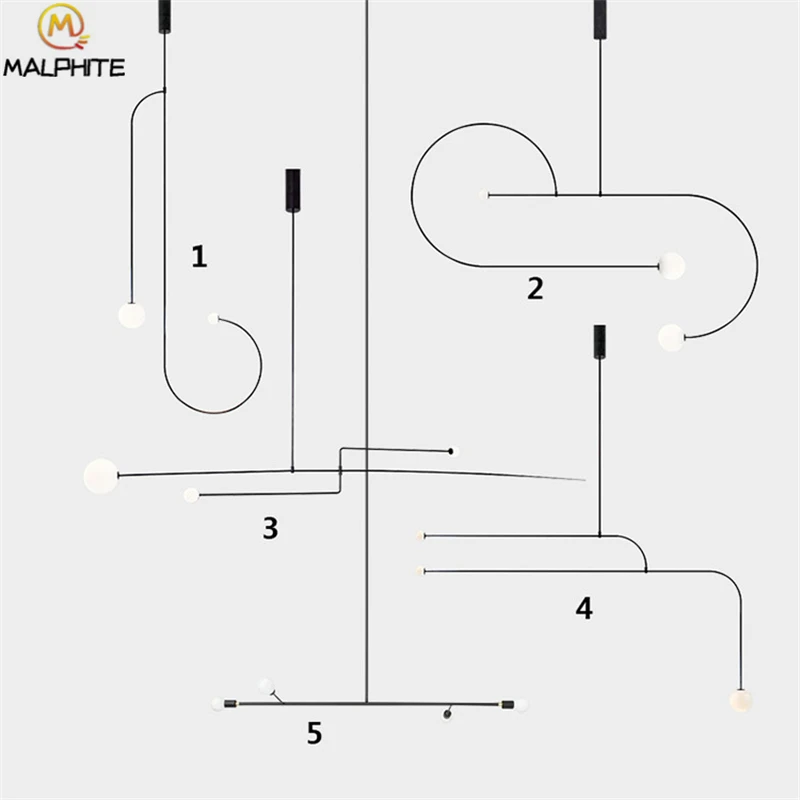 M
MALPHITE

1

2

3

4

5