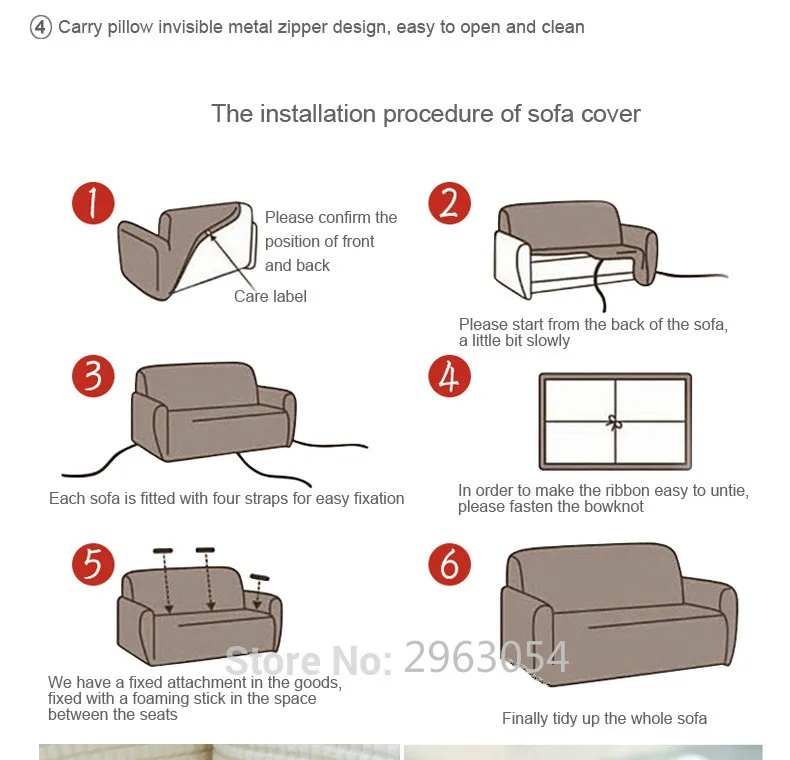 ④ Carry pillow invisible metal zipper design, easy to open and clean

The installation procedure of sofa cover

1

Please confirm the position of front and back

Care label

2

Please start from the back of the sofa, a little bit slowly

3

Each sofa is fitted with four straps for easy fixation

4

In order to make the ribbon easy to untie, please fasten the bowknot

5

We have a fixed attachment in the goods, fixed with a foaming stick in the space between the seats

6

Finally tidy up the whole sofa

Store No: 2963054