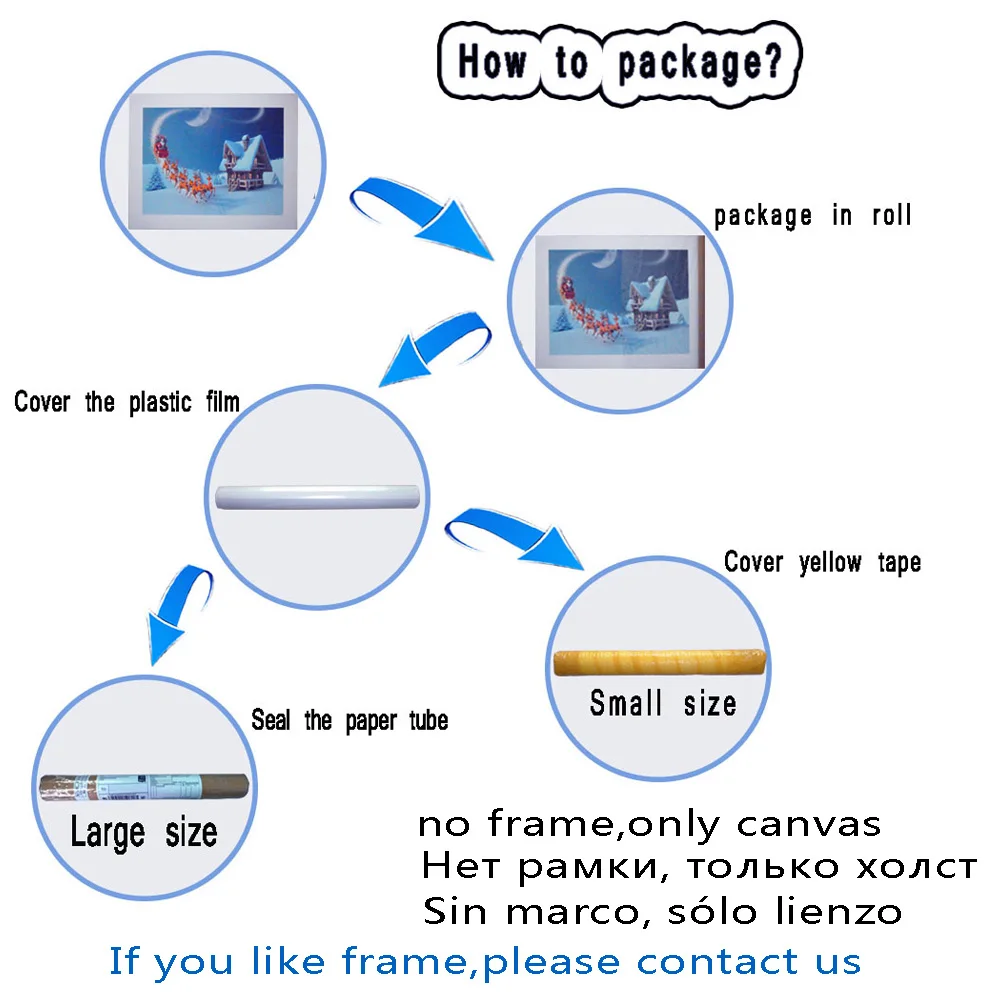 How to package?

package in roll

Cover the plastic film

Cover yellow tape

Small size

Seal the paper tube

Large size

no frame,only canvas
Нет рамки, только холст
Sin marco, sólo lienzo

If you like frame,please contact us