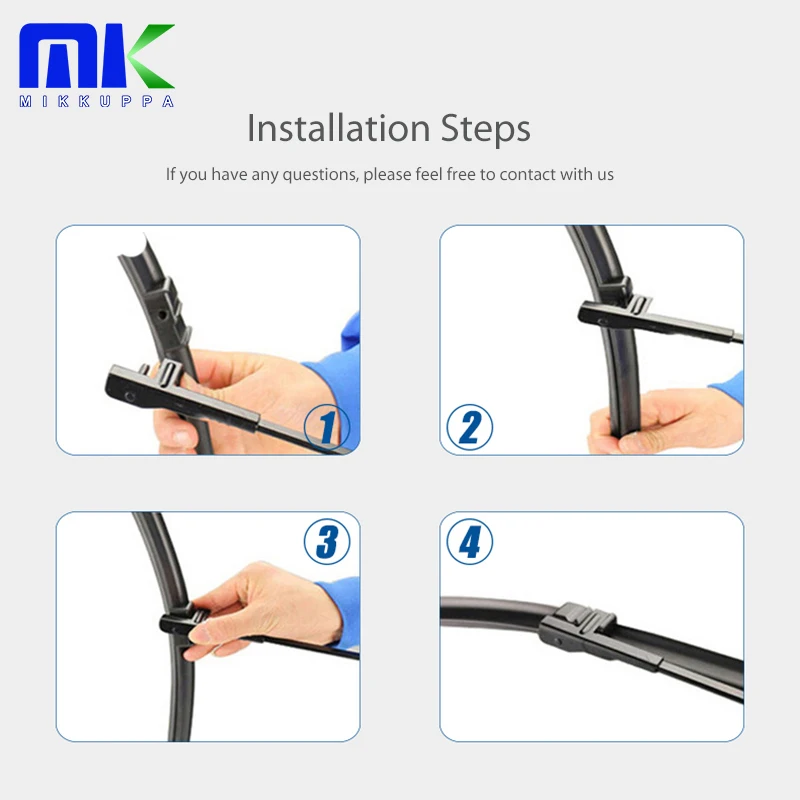 MK
MIKKUPPA

Installation Steps

If you have any questions, please feel free to contact with us

1

2

3

4