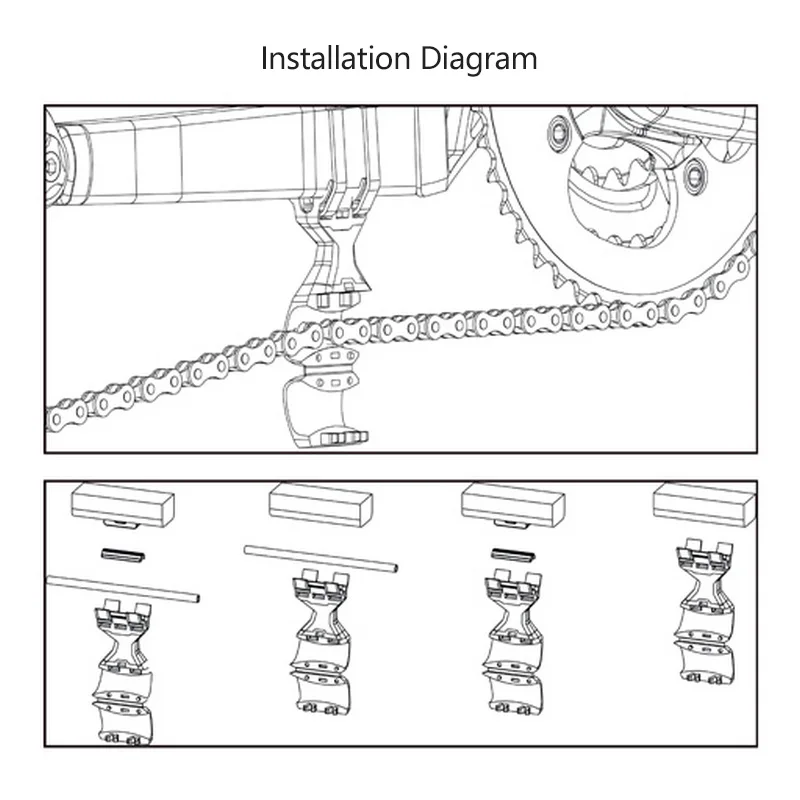 Installation Diagram