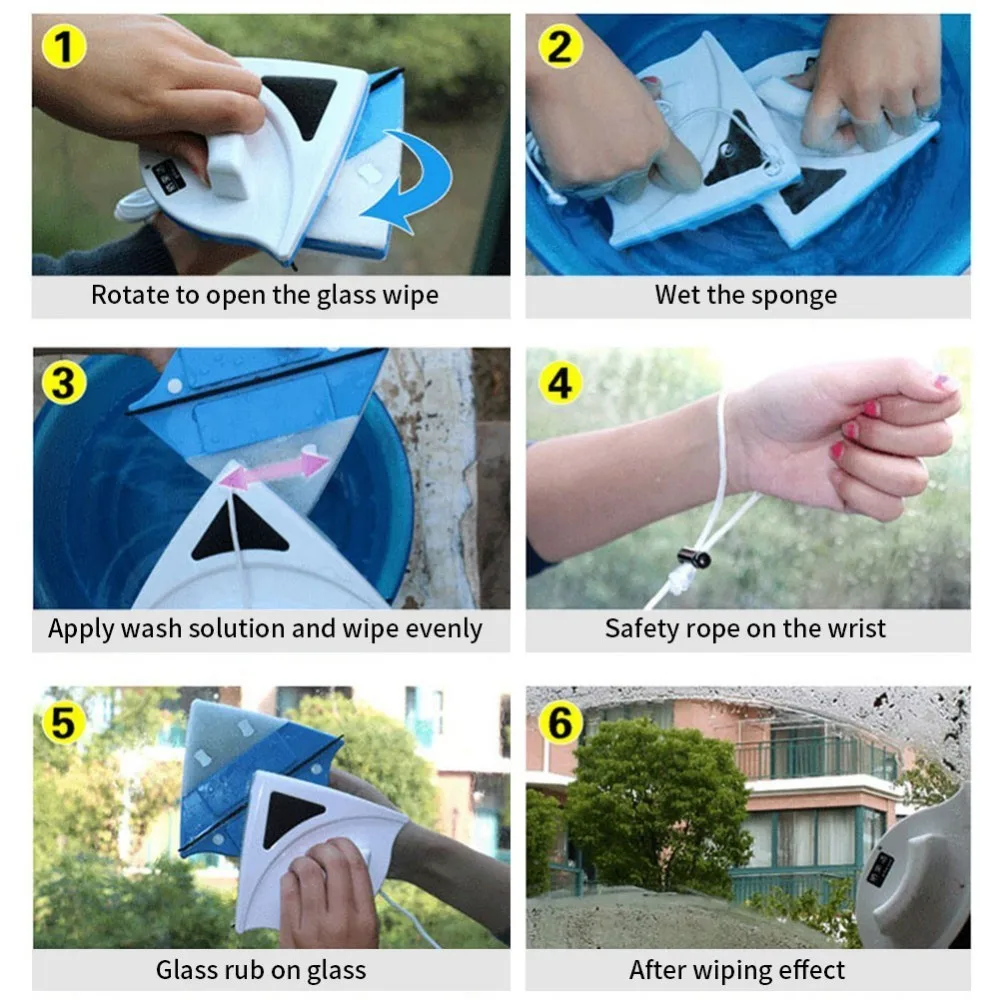 1
Rotate to open the glass wipe

2
Wet the sponge

3
Apply wash solution and wipe evenly

4
Safety rope on the wrist

5
Glass rub on glass

6
After wiping effect