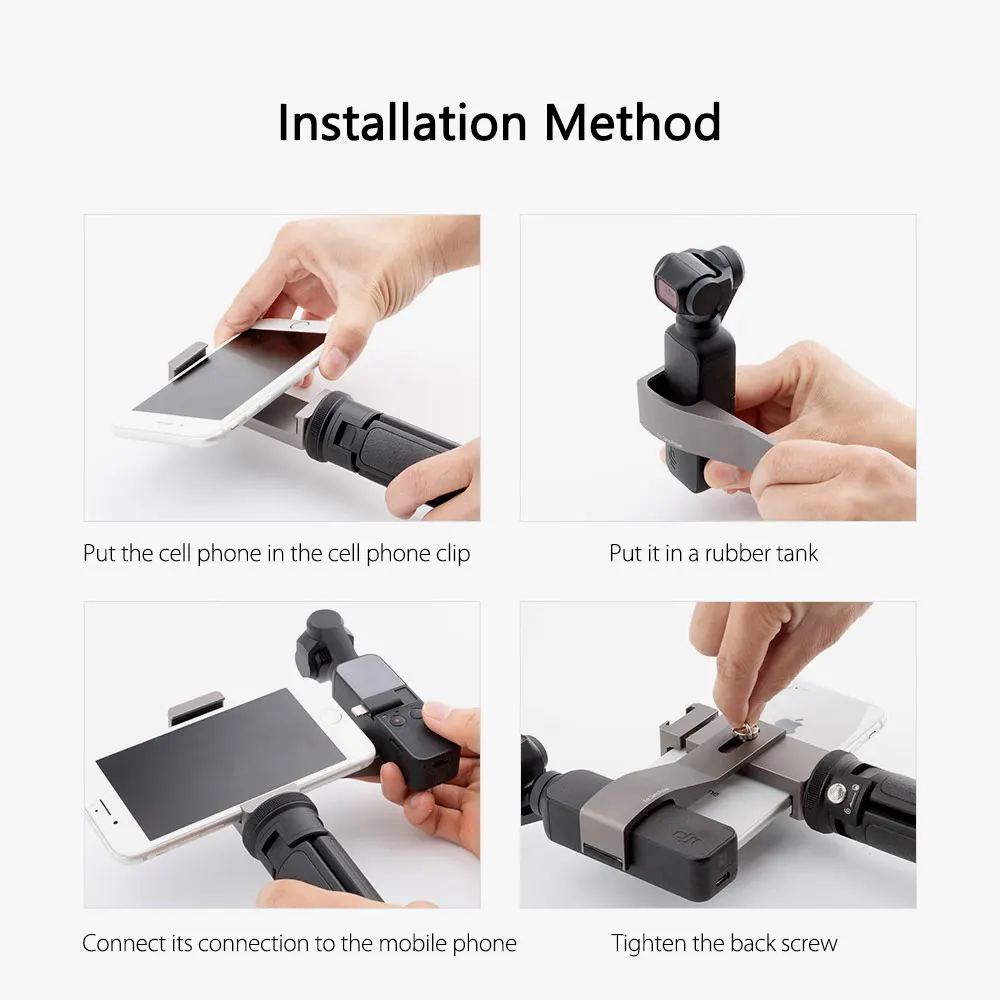 Installation Method

Put the cell phone in the cell phone clip

Put it in a rubber tank

Connect its connection to the mobile phone

Tighten the back screw