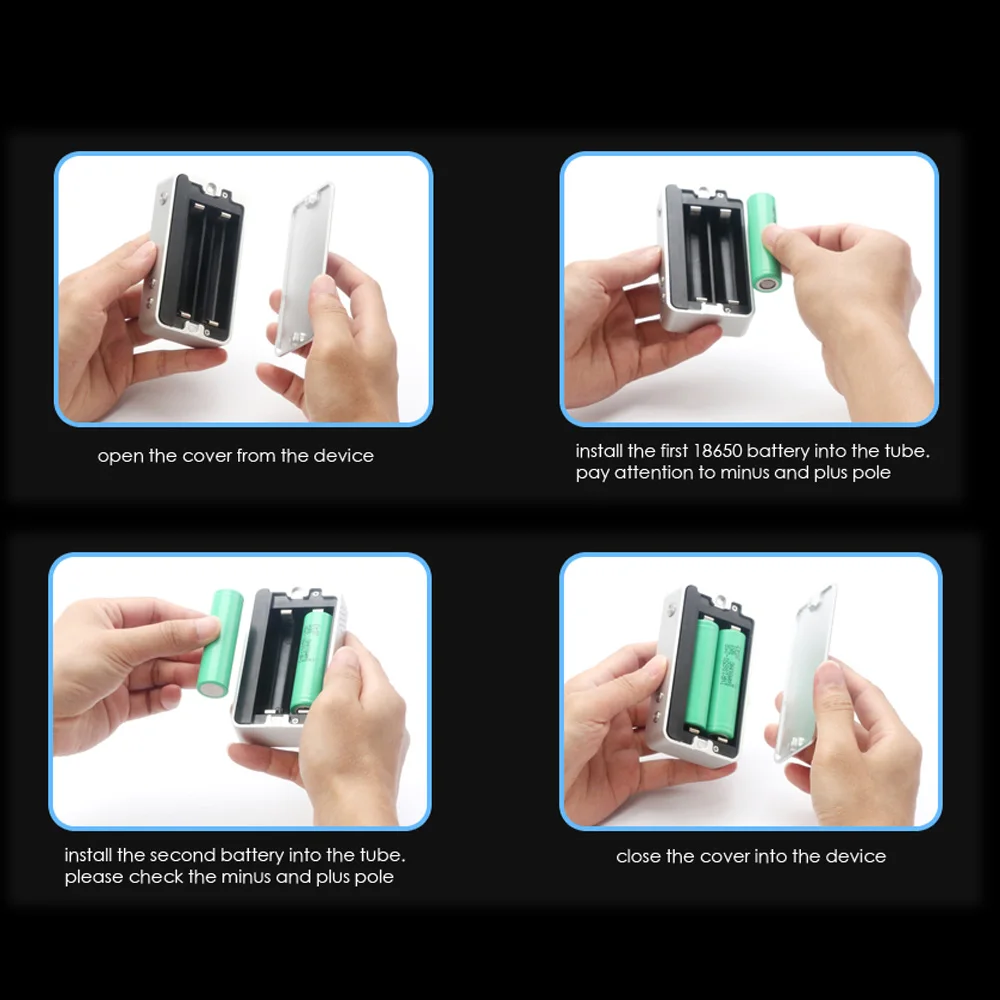 open the cover from the device

install the first 18650 battery into the tube. pay attention to minus and plus pole

install the second battery into the tube. please check the minus and plus pole

close the cover into the device