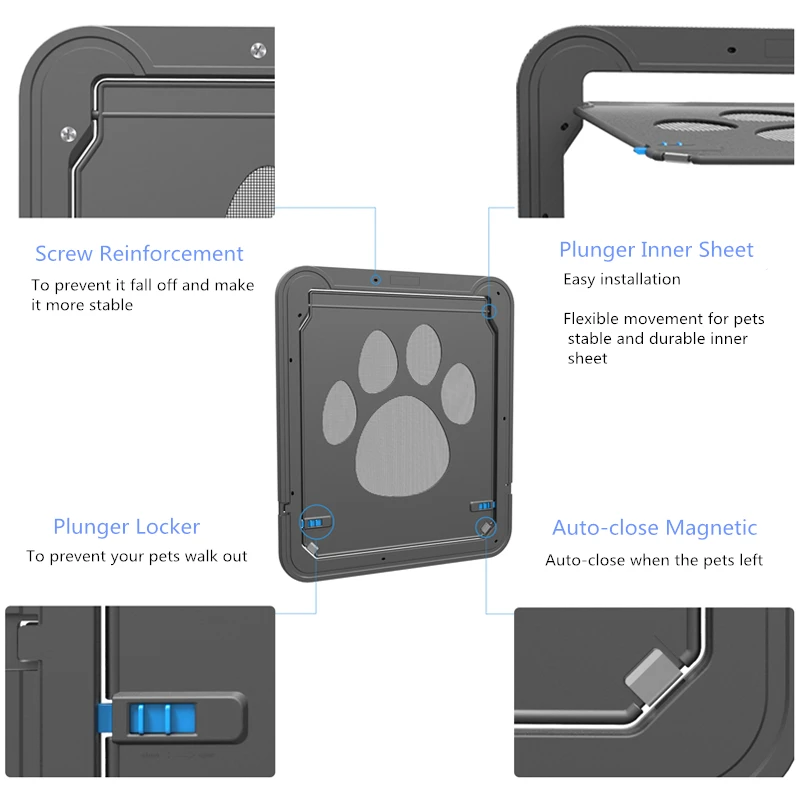 Screw Reinforcement

To prevent it fall off and make it more stable

Plunger Inner Sheet

Easy installation

Flexible movement for pets stable and durable inner sheet

Plunger Locker

To prevent your pets walk out

Auto-close Magnetic

Auto-close when the pets left