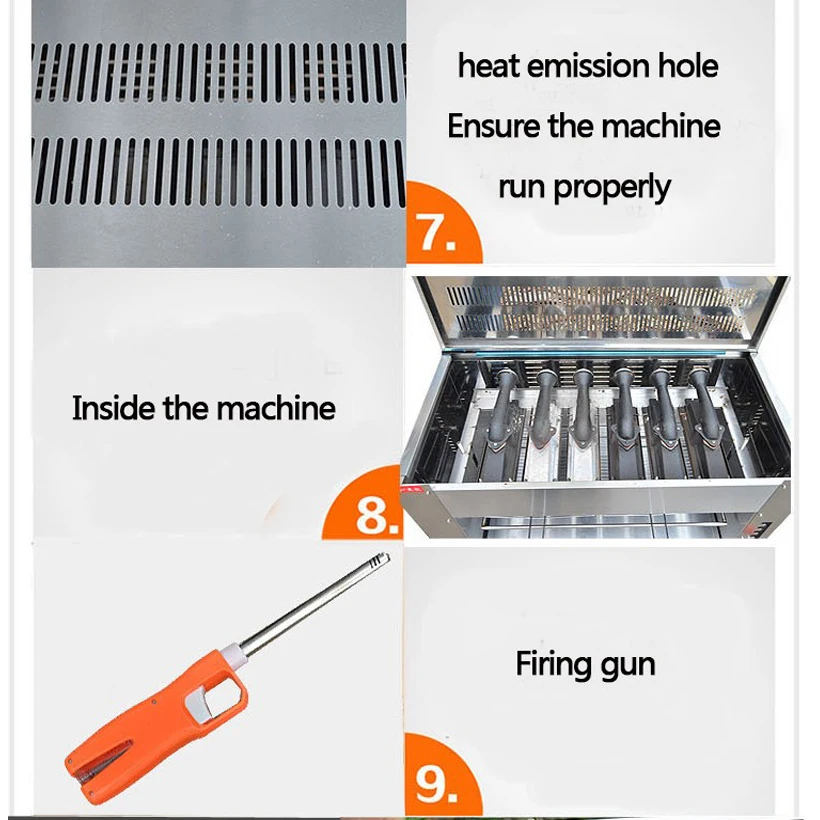 heat emission hole
Ensure the machine
run properly

7.

Inside the machine

8.

Firing gun

9.