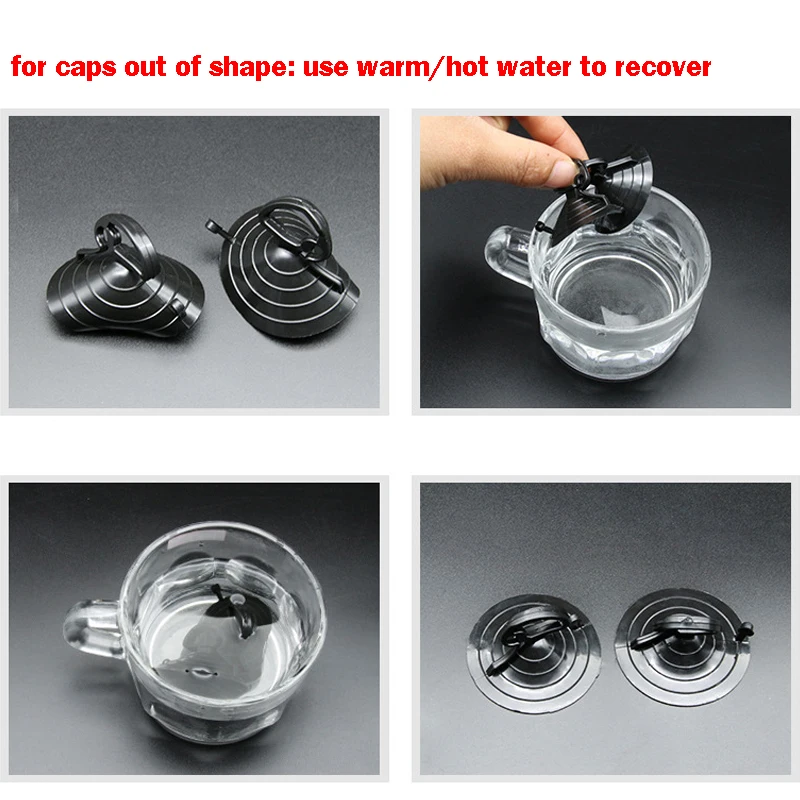 for caps out of shape: use warm/hot water to recover