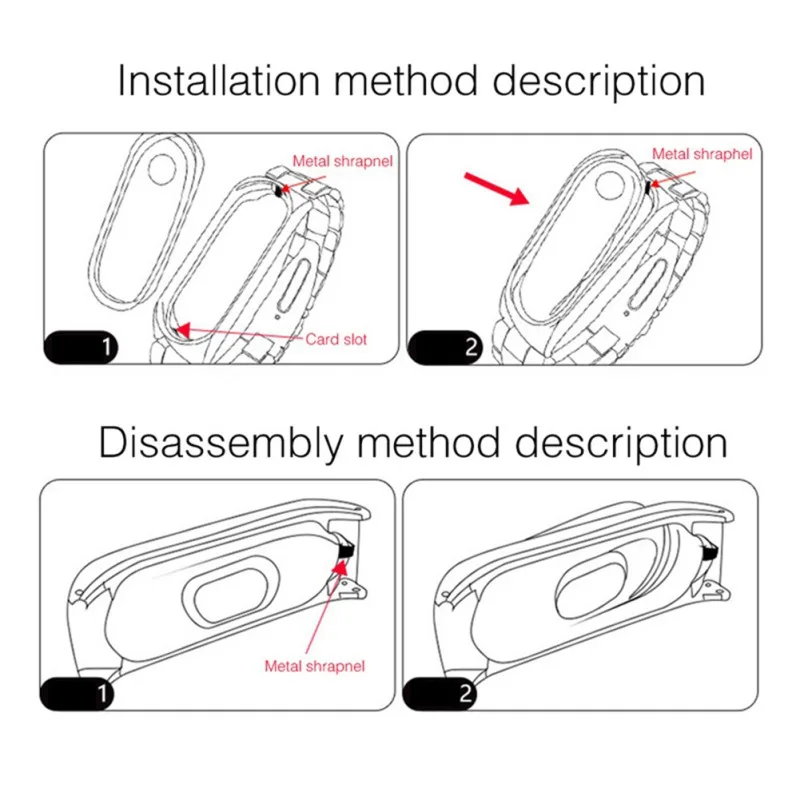 Installation method description

Metal shrapnel

Card slot

1

Metal shraphel

2

Disassembly method description

Metal shrapnel

1

2