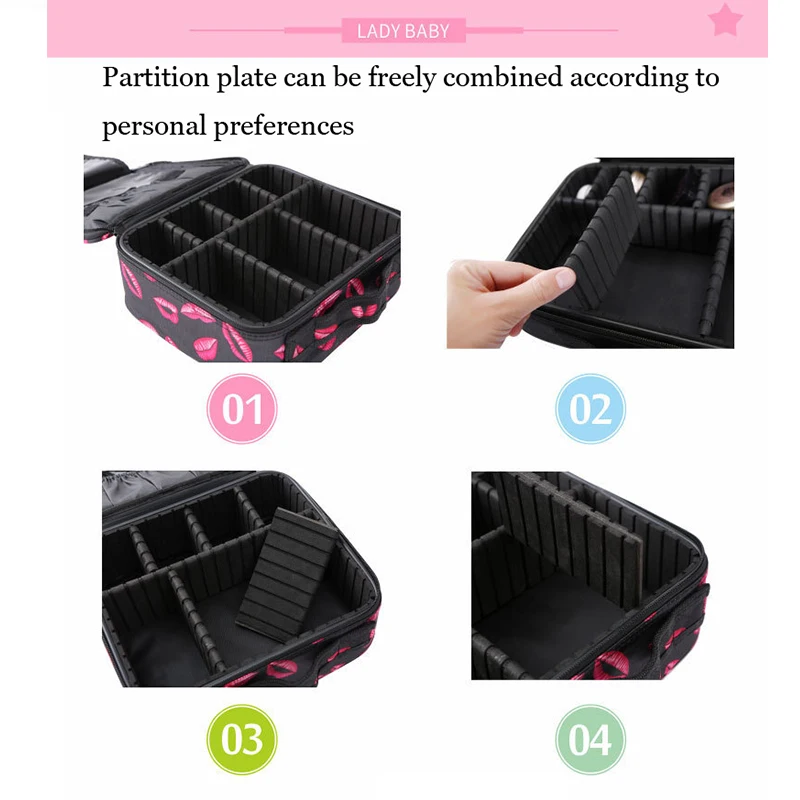 LADY BABY

Partition plate can be freely combined according to personal preferences

01

02

03

04