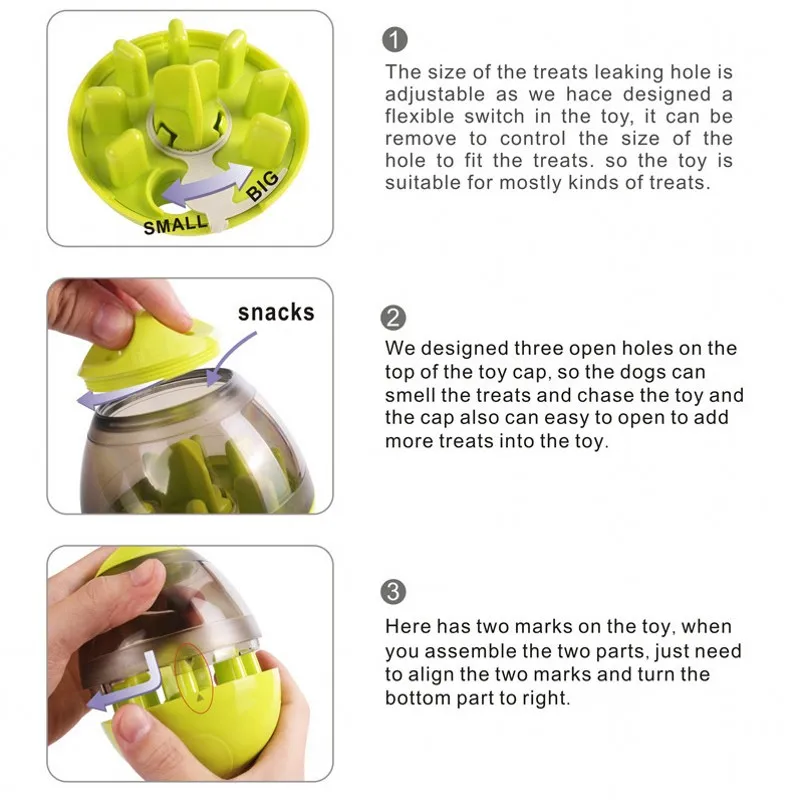 BIG
SMALL

1
The size of the treats leaking hole is adjustable as we hace designed a flexible switch in the toy, it can be remove to control the size of the hole to fit the treats. so the toy is suitable for mostly kinds of treats.

snacks

2
We designed three open holes on the top of the toy cap, so the dogs can smell the treats and chase the toy and the cap also can easy to open to add more treats into the toy.

3
Here has two marks on the toy, when you assemble the two parts, just need to align the two marks and turn the bottom part to right.