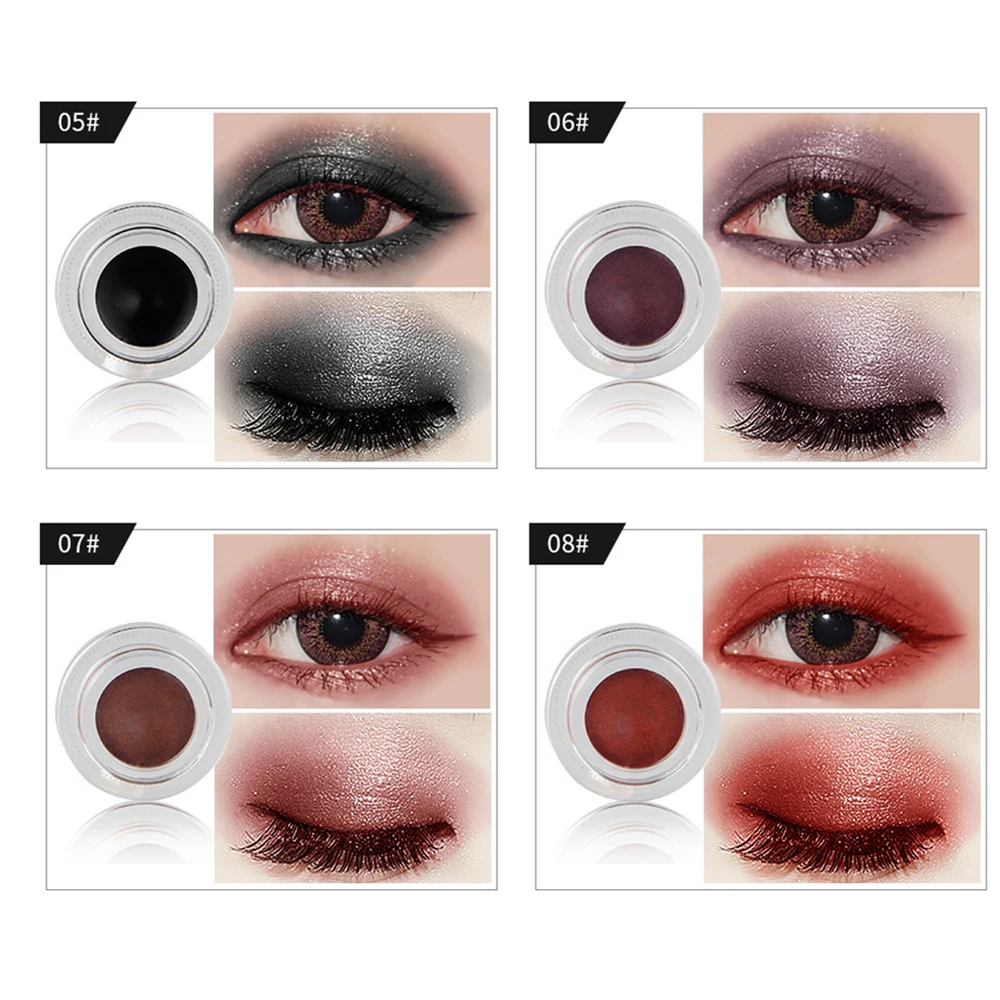 05#

06#

07#

08#